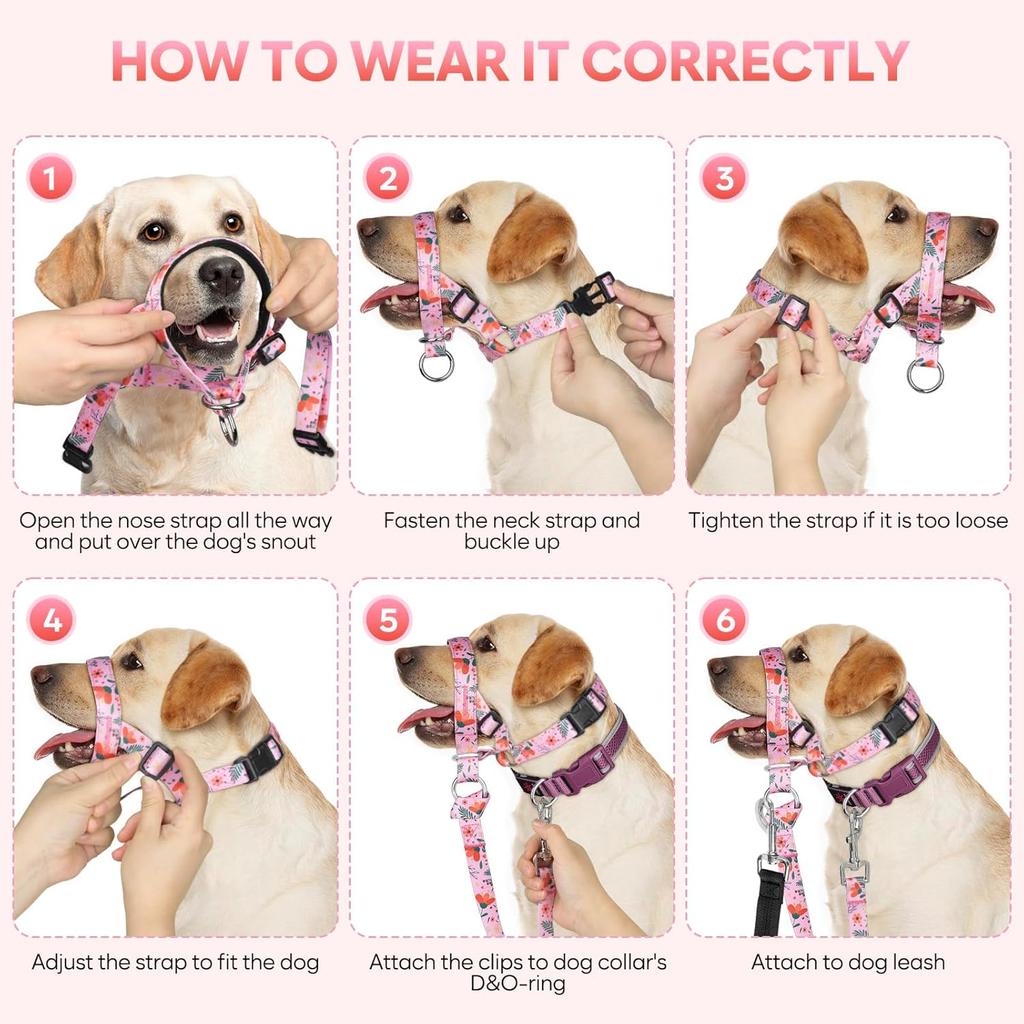 HOW TO WEAR IT CORRECTLY

1
Open the nose strap all the way and put over the dog's snout

2
Fasten the neck strap and buckle up

3
Tighten the strap if it is too loose

4
Adjust the strap to fit the dog

5
Attach the clips to dog collar's D&O-ring

6
Attach to dog leash