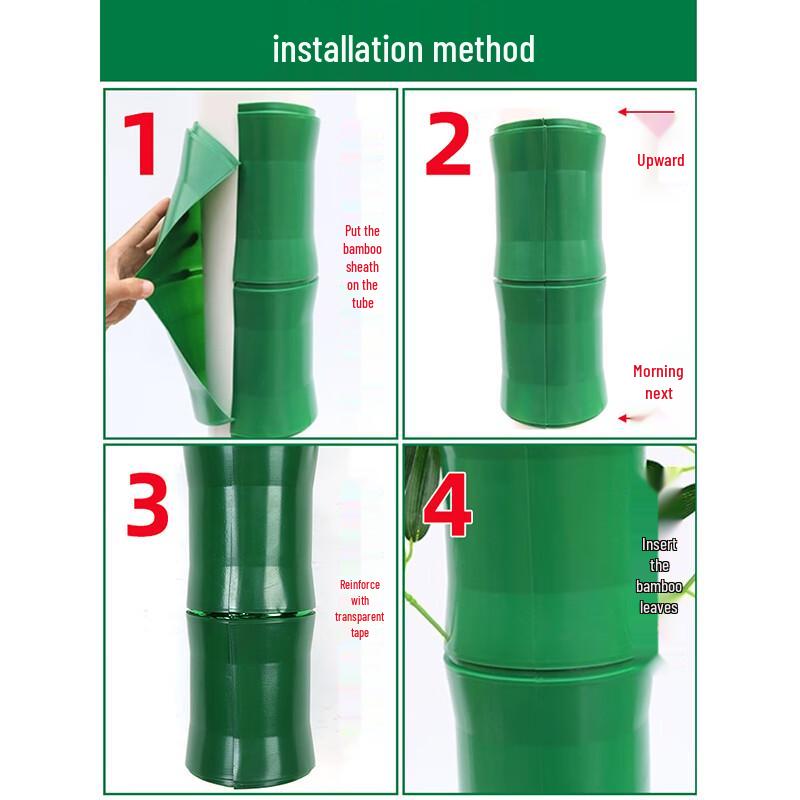 installation method

1

Put the bamboo sheath on the tube

2

Upward

Morning next

3

Reinforce with transparent tape

4

Insert the bamboo leaves