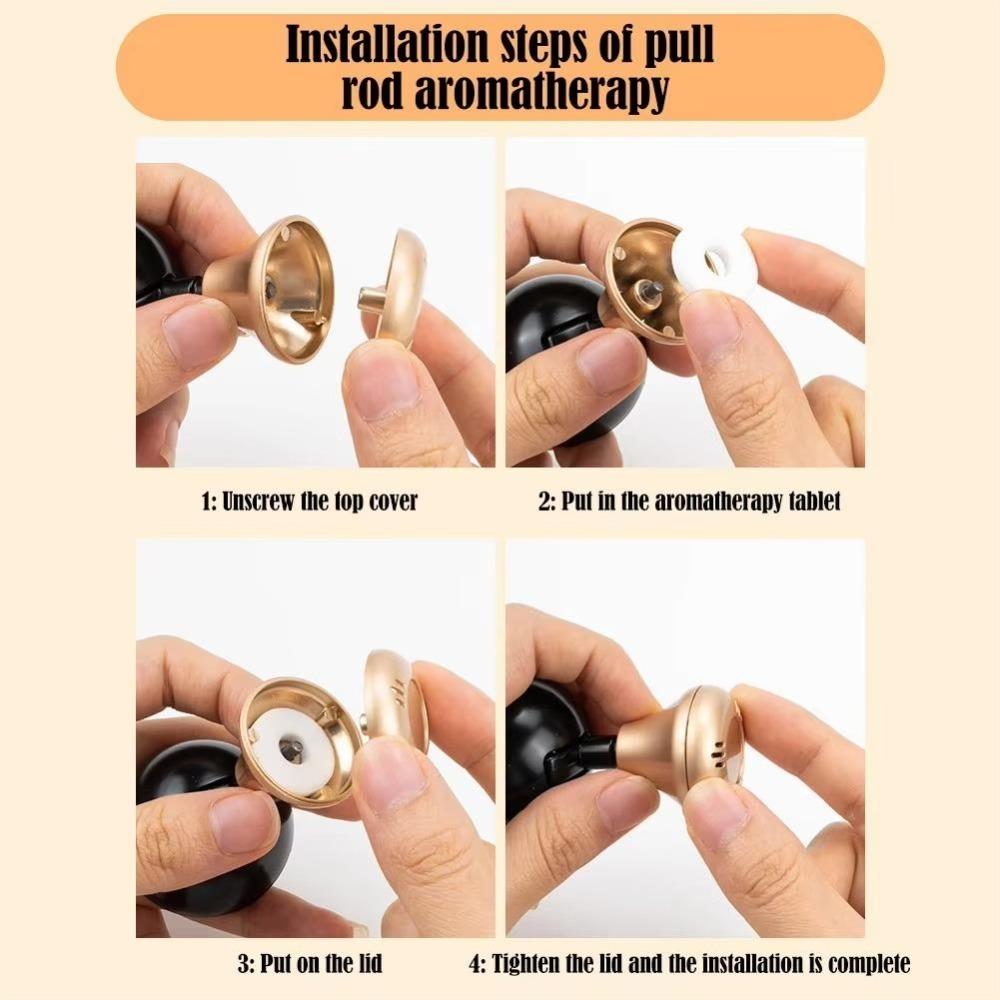 Installation steps of pull rod aromatherapy

1: Unscrew the top cover

2: Put in the aromatherapy tablet

3: Put on the lid

4: Tighten the lid and the installation is complete