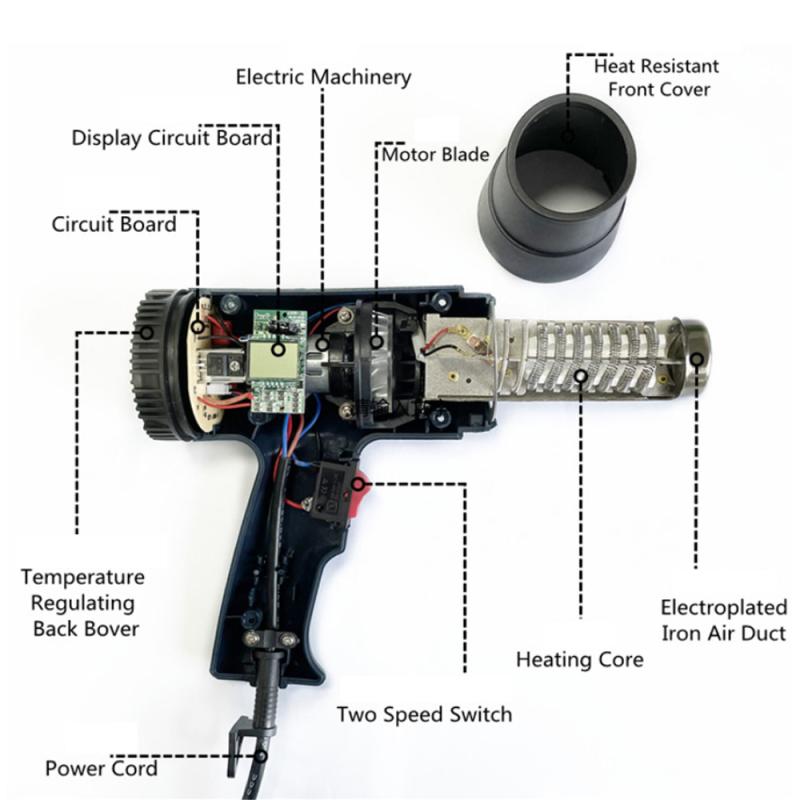 Electric Machinery

Heat Resistant
Front Cover

Display Circuit Board

Motor Blade

Circuit Board

Temperature
Regulating
Back Bover

Electroplated
Iron Air Duct

Heating Core

Two Speed Switch

Power Cord