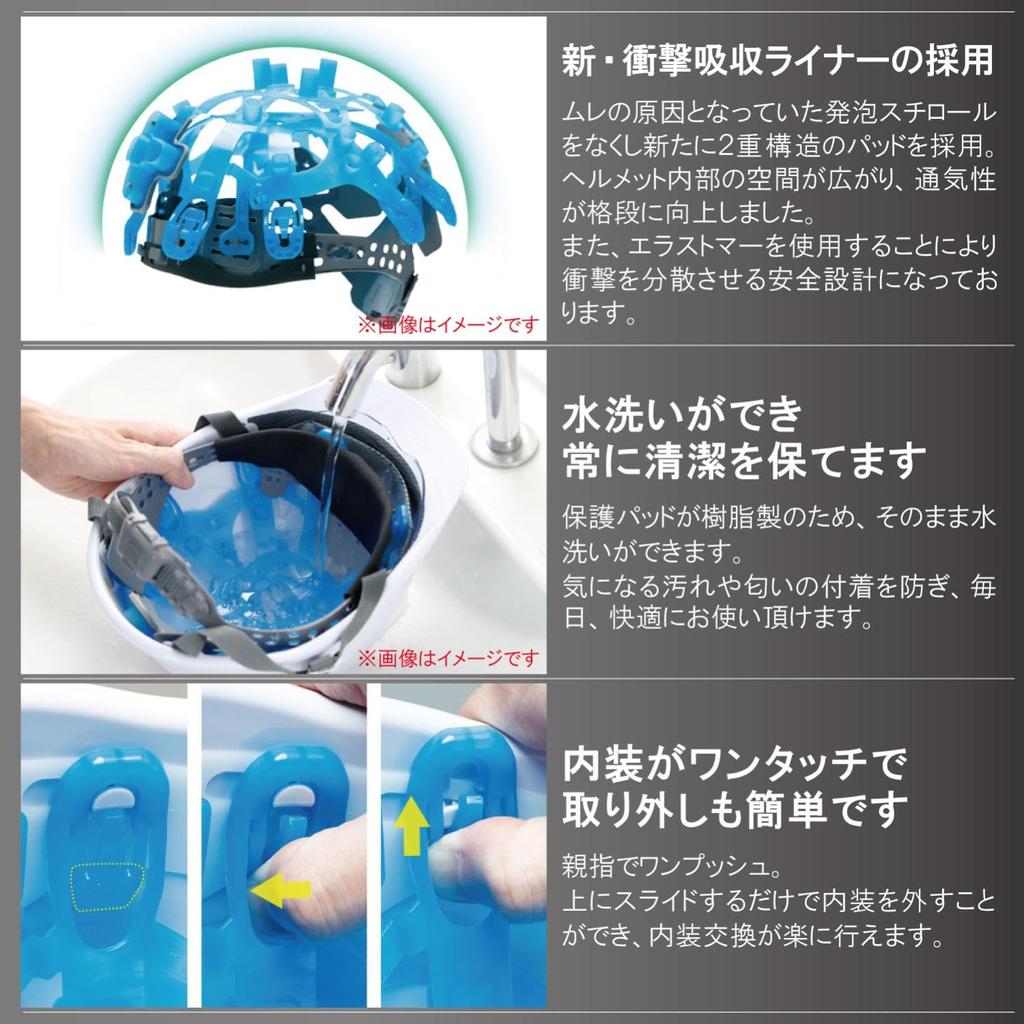 ※画像はイメージです

新・衝撃吸収ライナーの採用

ムレの原因となっていた発泡スチロールをなくし新たに2重構造のパッドを採用。ヘルメット内部の空間が広がり、通気性が格段に向上しました。
また、エラストマーを使用することにより衝撃を分散させる安全設計になっております。

※画像はイメージです

水洗いができ
常に清潔を保てます

保護パッドが樹脂製のため、そのまま水洗いができます。
気になる汚れや匂いの付着を防ぎ、毎日、快適にお使い頂けます。

内装がワンタッチで
取り外しも簡単です

親指でワンプッシュ。
上にスライドするだけで内装を外すことができ、内装交換が楽に行えます。