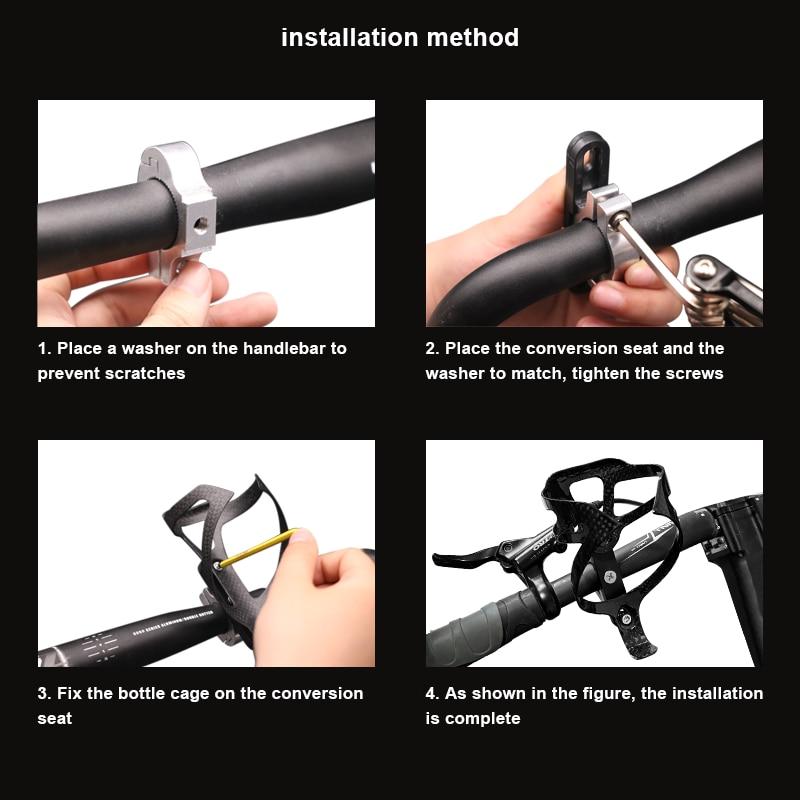 installation method

1. Place a washer on the handlebar to prevent scratches

2. Place the conversion seat and the washer to match, tighten the screws

3. Fix the bottle cage on the conversion seat

4. As shown in the figure, the installation is complete