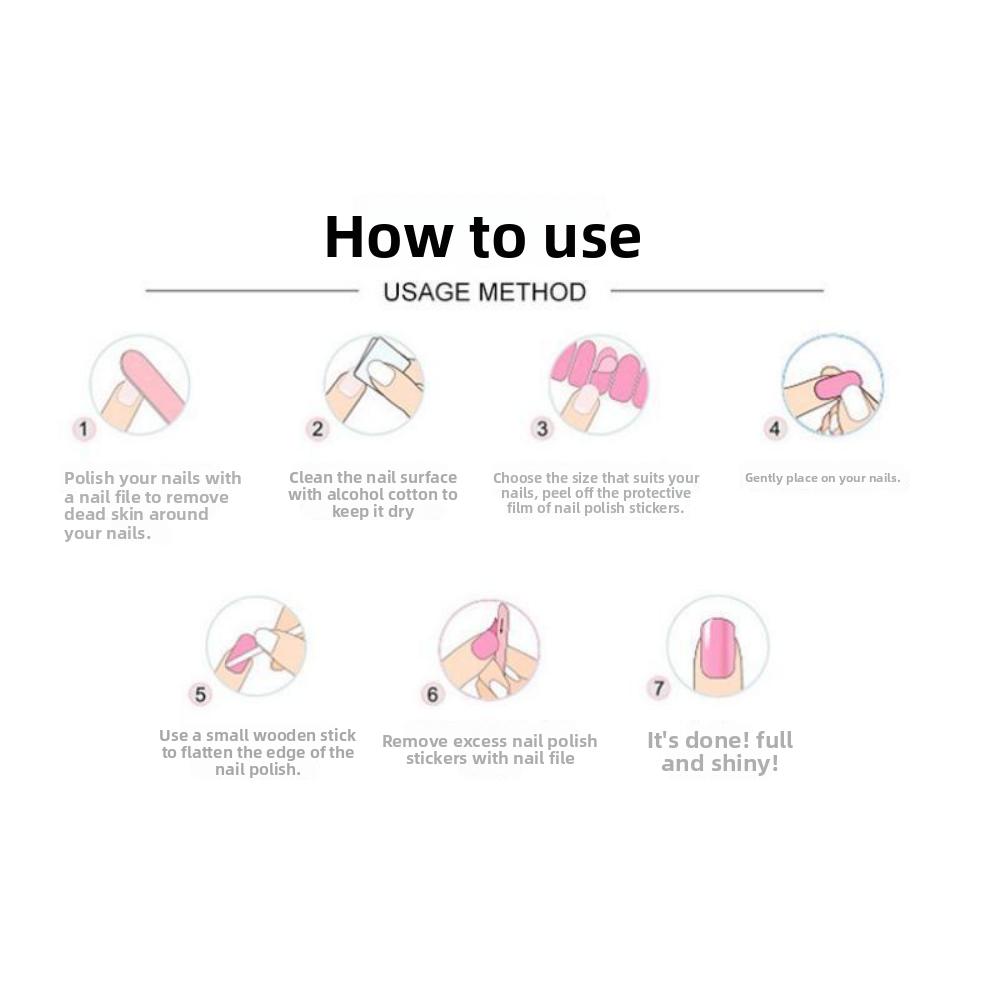 How to use

USAGE METHOD

1

Polish your nails with a nail file to remove dead skin around your nails.

2

Clean the nail surface with alcohol cotton to keep it dry

3

Choose the size that suits your nails, peel off the protective film of nail polish stickers.

4

Gently place on your nails.

5

Use a small wooden stick to flatten the edge of the nail polish.

6

Remove excess nail polish stickers with nail file

7

It's done! full and shiny!