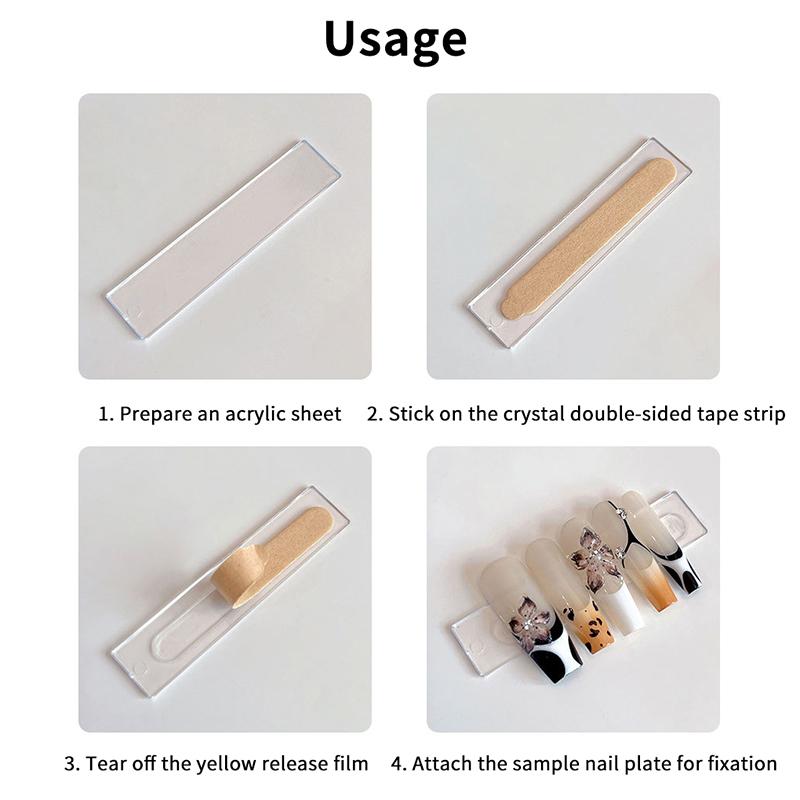 Usage

1. Prepare an acrylic sheet

2. Stick on the crystal double-sided tape strip

3. Tear off the yellow release film

4. Attach the sample nail plate for fixation