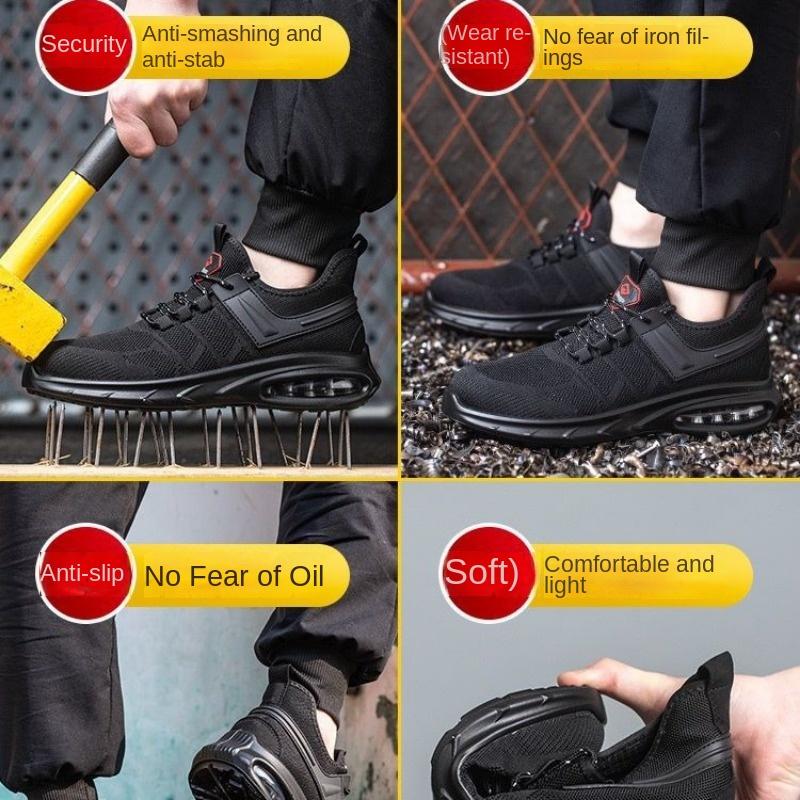 Security
Anti-smashing and anti-stab

(Wear resistant)
No fear of iron filings

Anti-slip
No Fear of Oil

Soft)
Comfortable and light