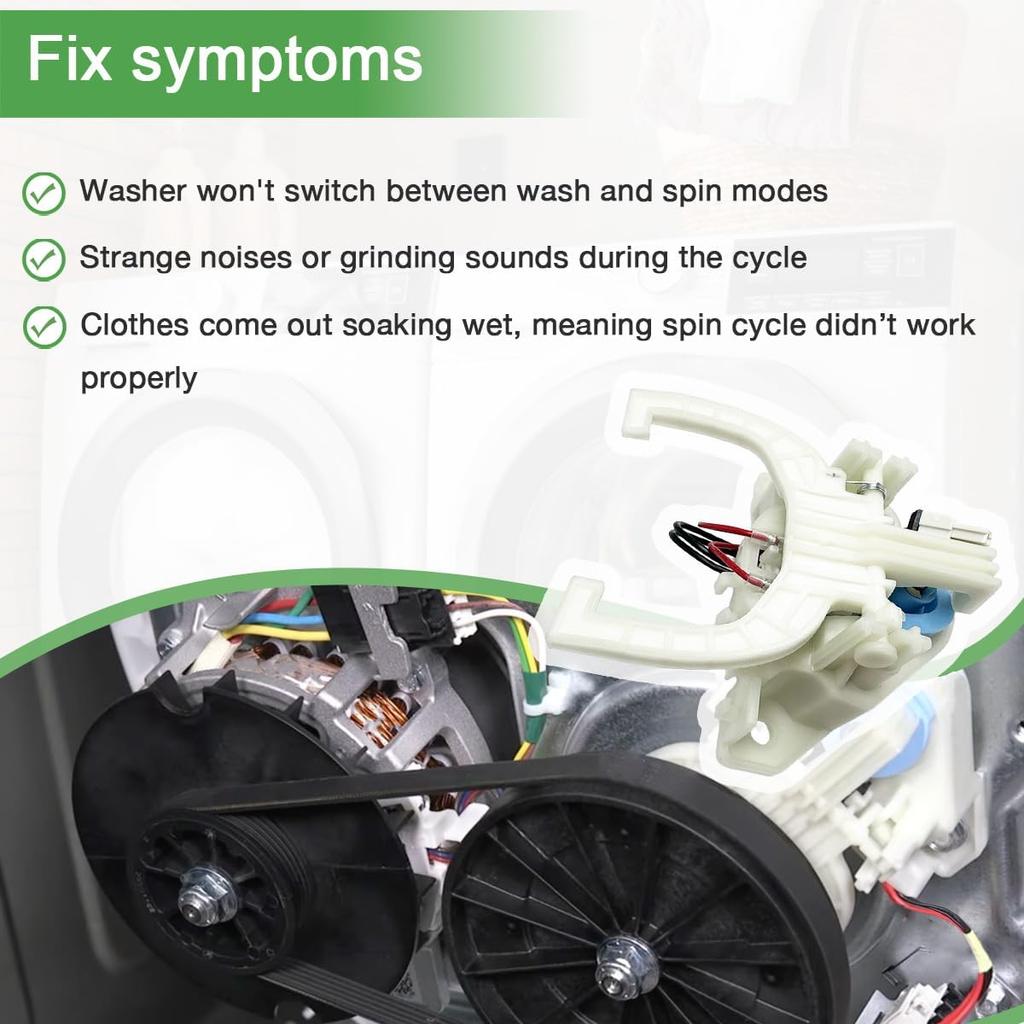 Fix symptoms

Washer won't switch between wash and spin modes

Strange noises or grinding sounds during the cycle

Clothes come out soaking wet, meaning spin cycle didn’t work properly