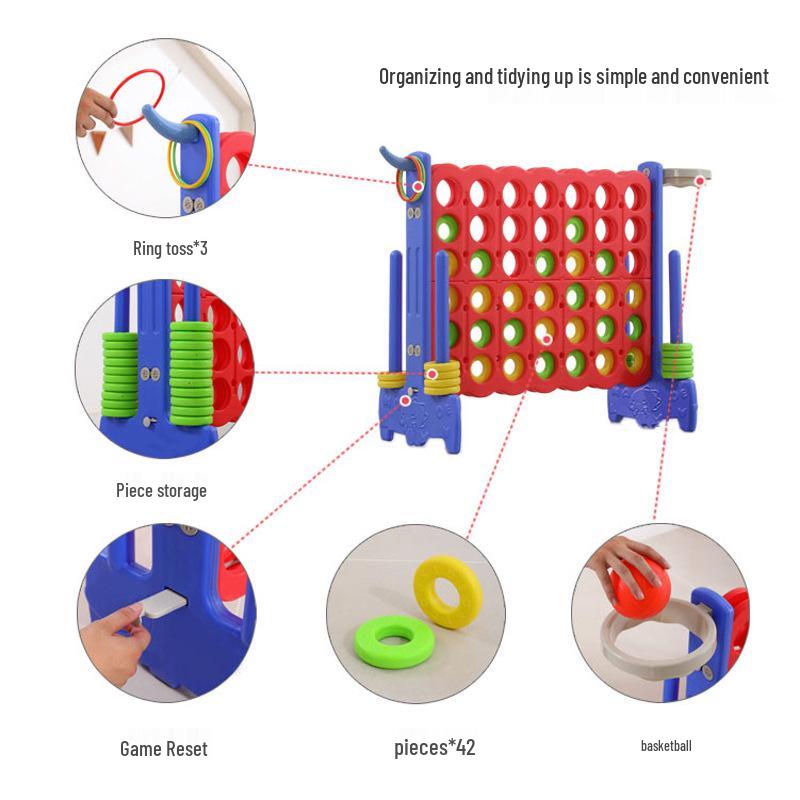 Organizing and tidying up is simple and convenient

Ring toss*3

Piece storage

Game Reset

pieces*42

basketball