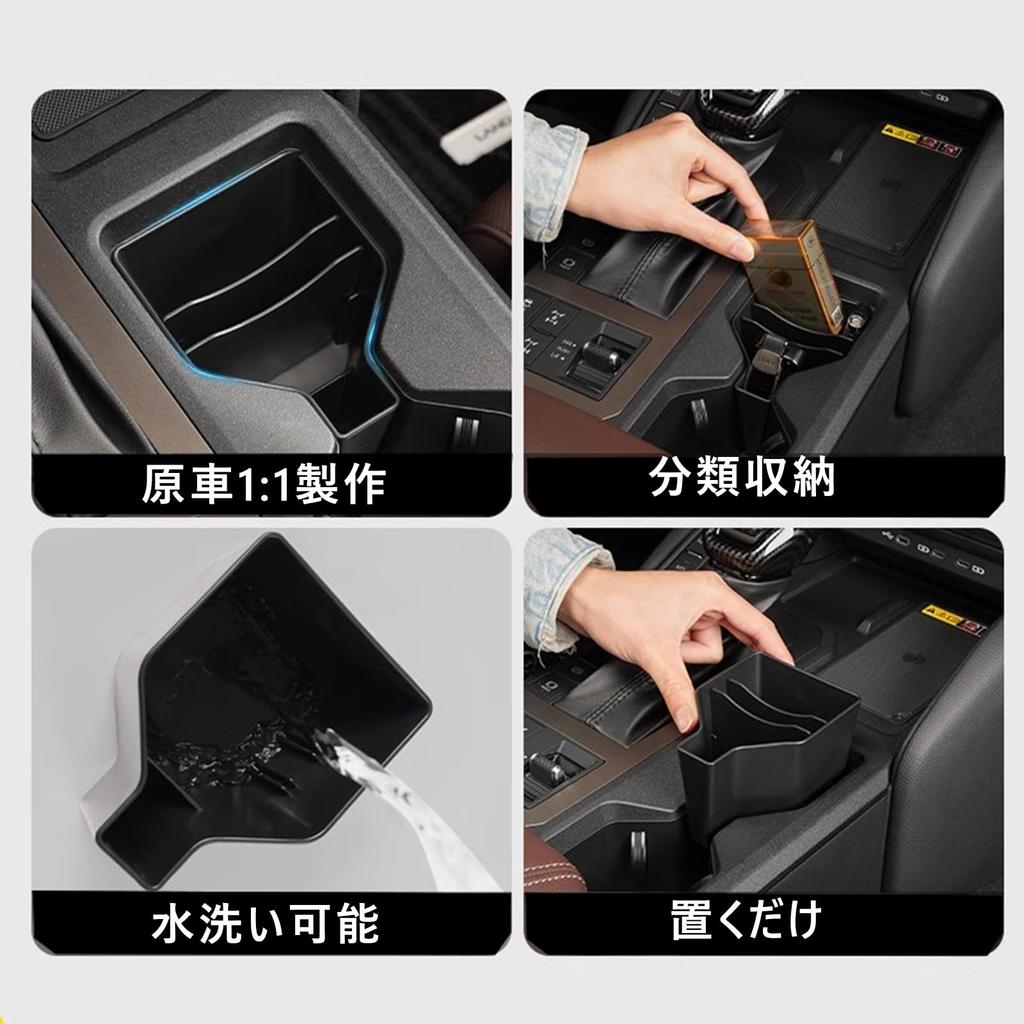 原車1:1製作

分類収納

水洗い可能

置くだけ