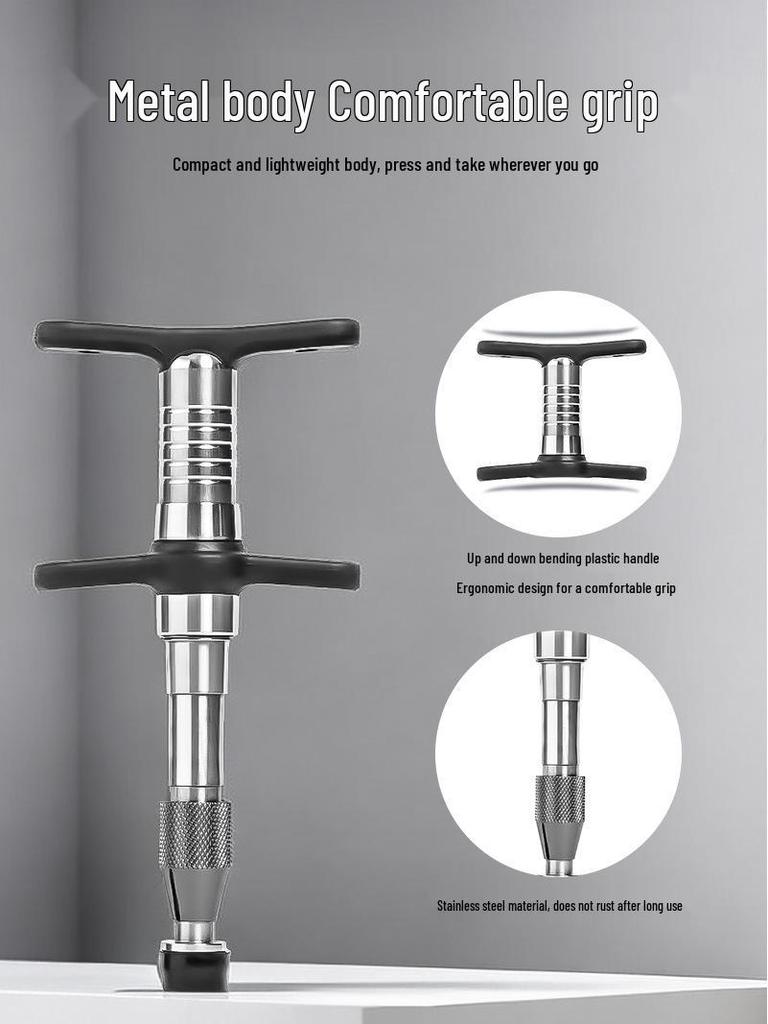 Metal body Comfortable grip

Compact and lightweight body, press and take wherever you go

Up and down bending plastic handle

Ergonomic design for a comfortable grip

Stainless steel material, does not rust after long use