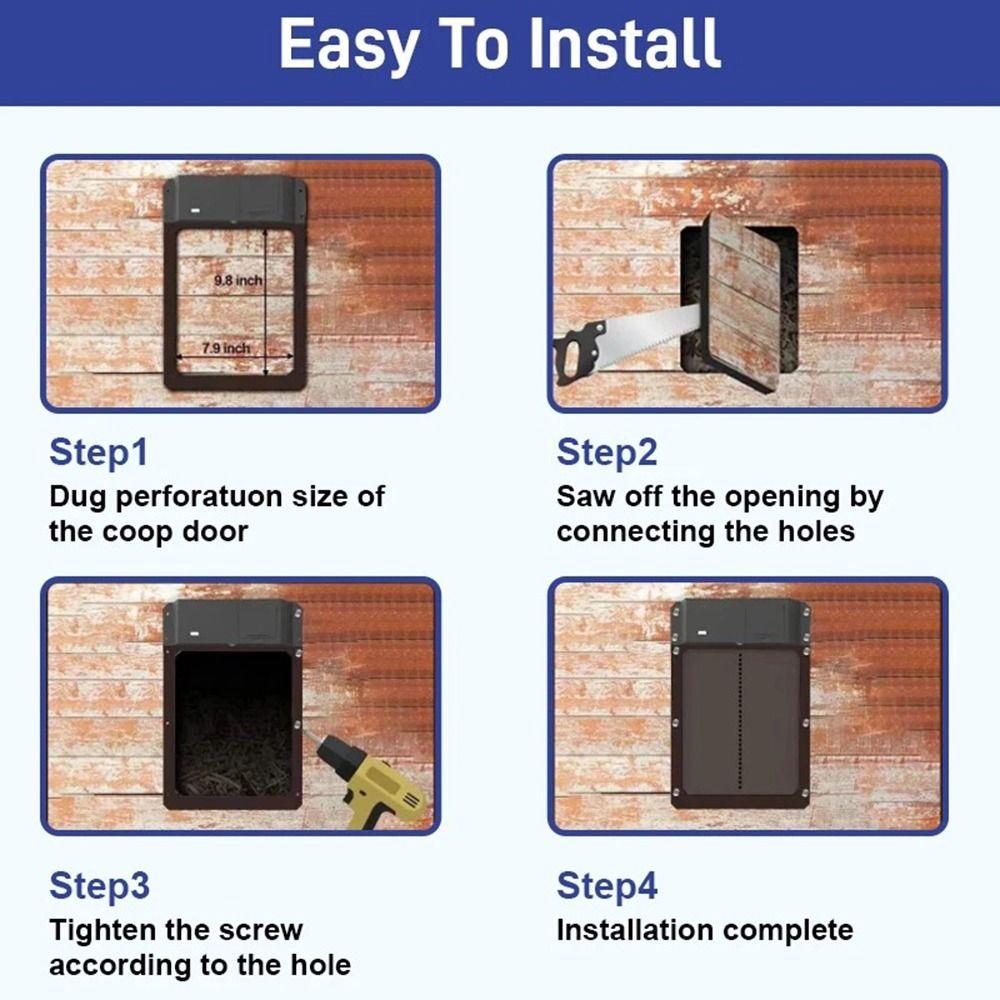 Easy To Install

9.8 inch
7.9 inch

Step1
Dug perforatuon size of the coop door

Step2
Saw off the opening by connecting the holes

Step3
Tighten the screw according to the hole

Step4
Installation complete