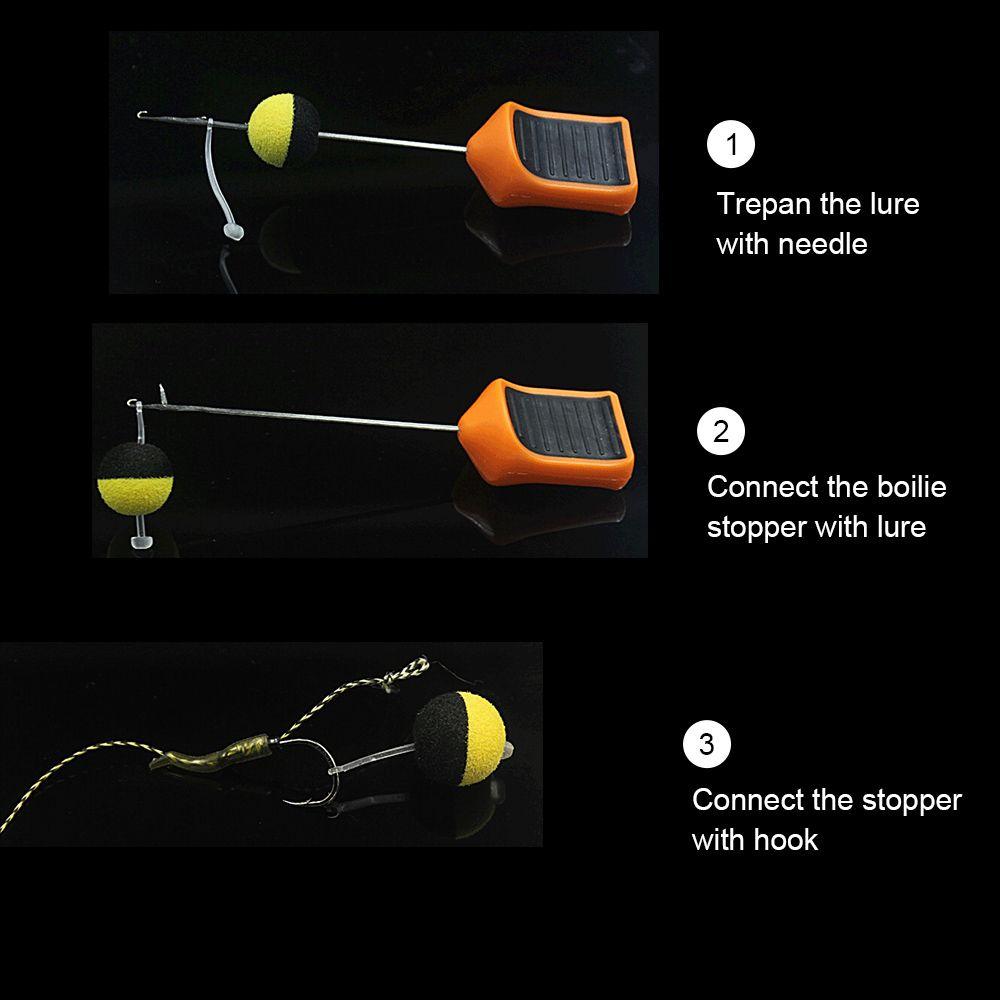 1

Trepan the lure with needle

2

Connect the boilie stopper with lure

3

Connect the stopper with hook