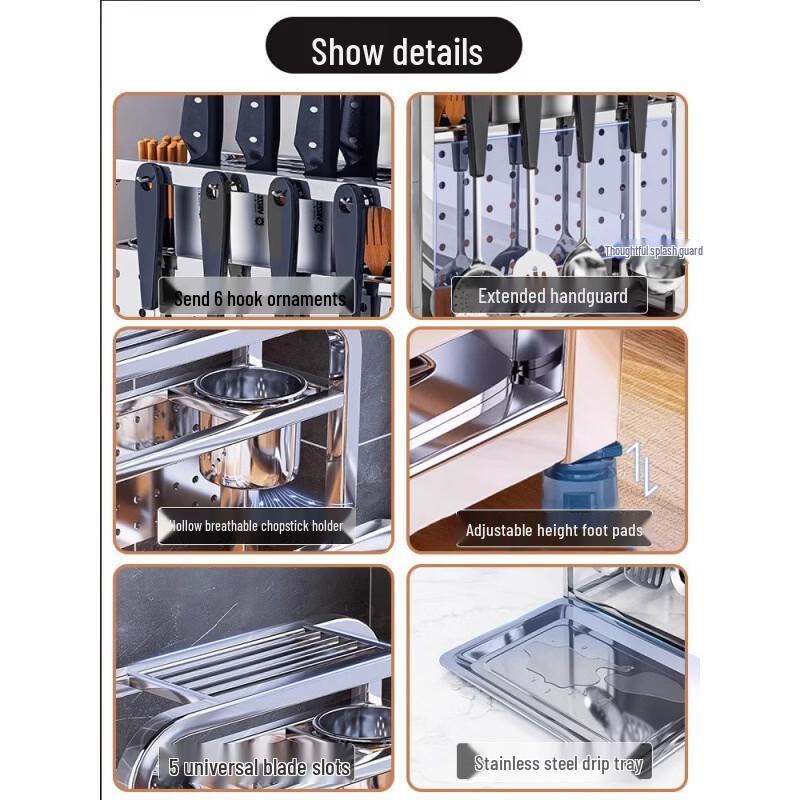 Show details

Send 6 hook ornaments

Thoughtful splash guard

Extended handguard

Hollow breathable chopstick holder

Adjustable height foot pads

5 universal blade slots

Stainless steel drip tray