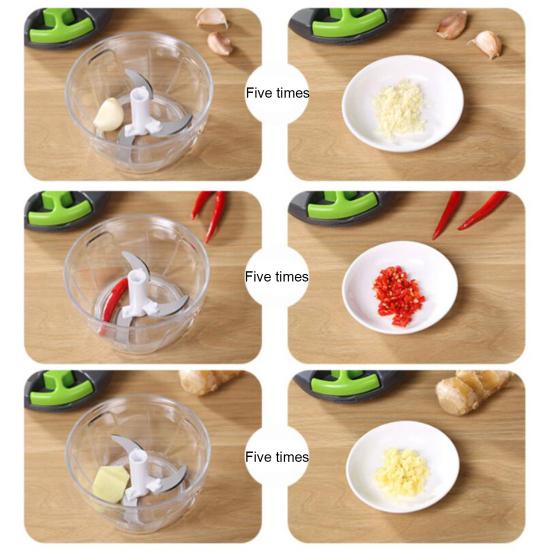 Five times

Five times

Five times