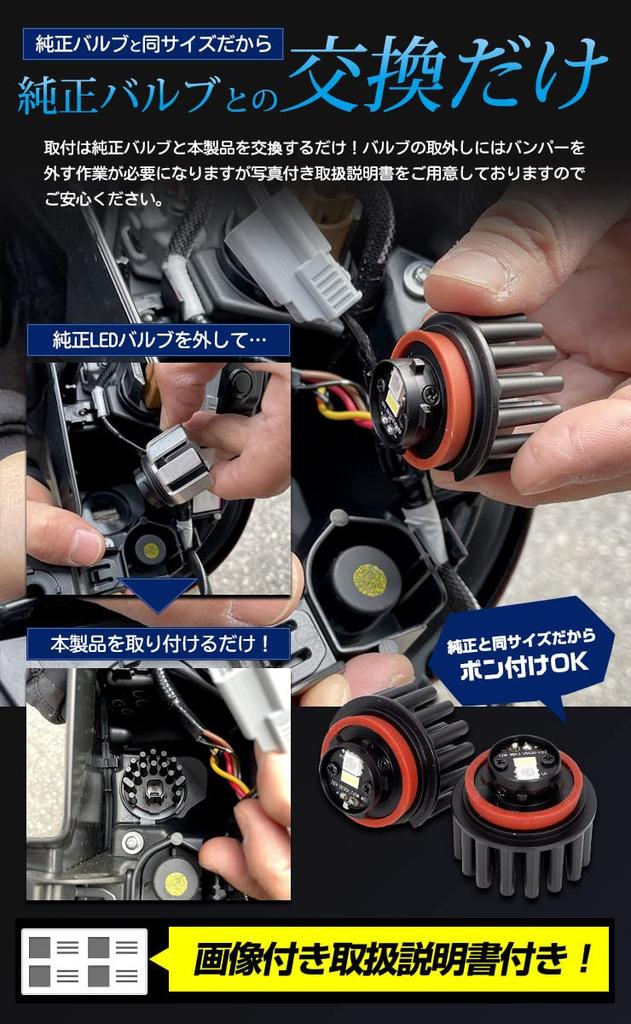 純正バルブと同サイズだから

純正バルブとの交換だけ

取付は純正バルブと本製品を交換するだけ！バルブの取外しにはバンパーを外す作業が必要になりますが写真付き取扱説明書をご用意しておりますのでご安心ください。

純正LEDバルブを外して…

本製品を取り付けるだけ！

純正と同サイズだから
ポン付けOK

画像付き取扱説明書付き！