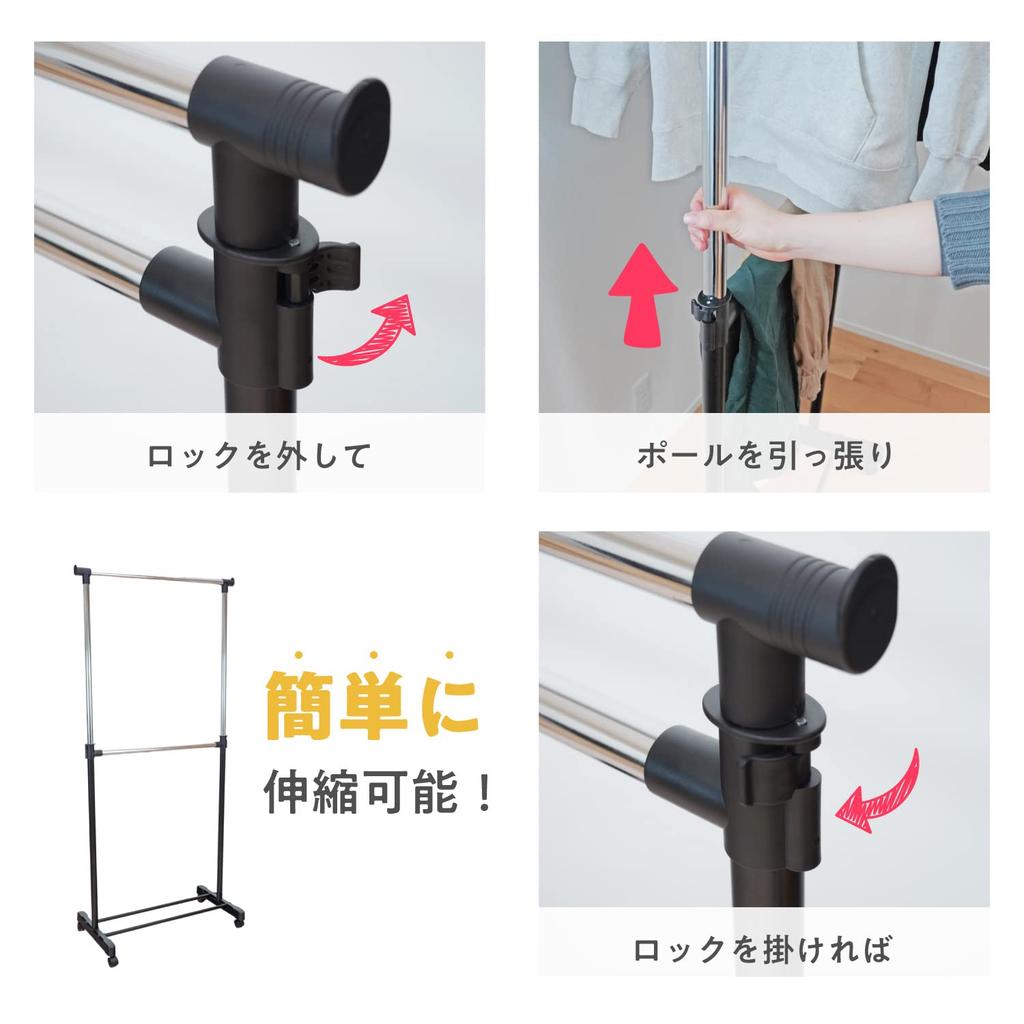 ロックを外して

ポールを引っ張り

簡単に
伸縮可能！

ロックを掛ければ