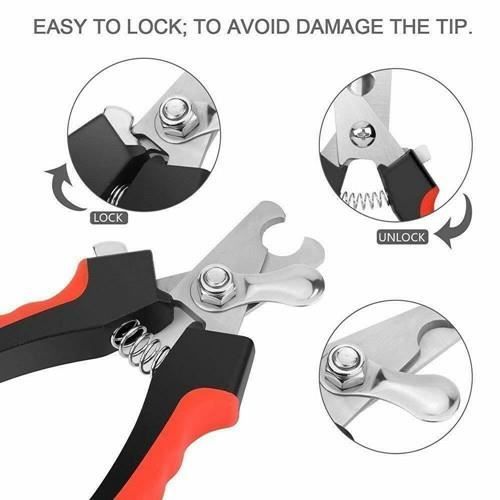 EASY TO LOCK; TO AVOID DAMAGE THE TIP.

LOCK

UNLOCK