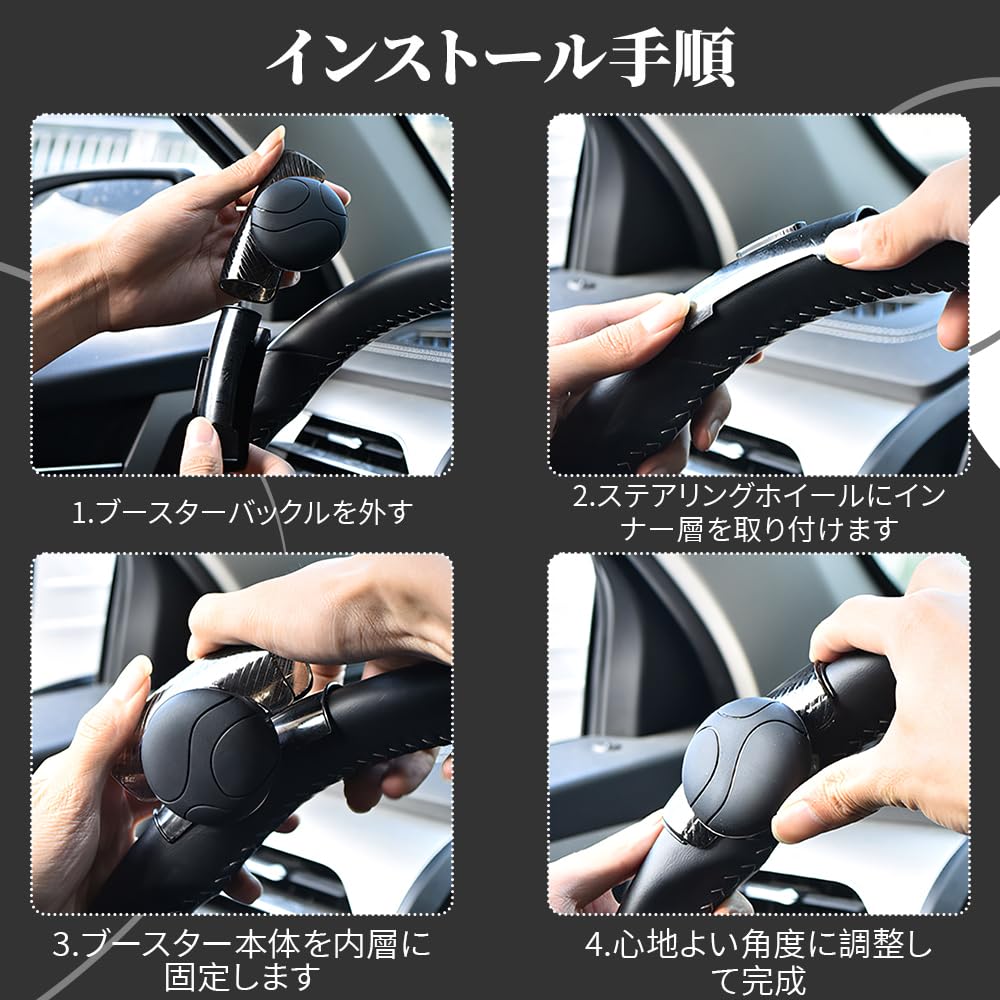 インストール手順

1.ブースターバックルを外す

2.ステアリングホイールにインナー層を取り付けます

3.ブースター本体を内層に固定します

4.心地よい角度に調整して完成