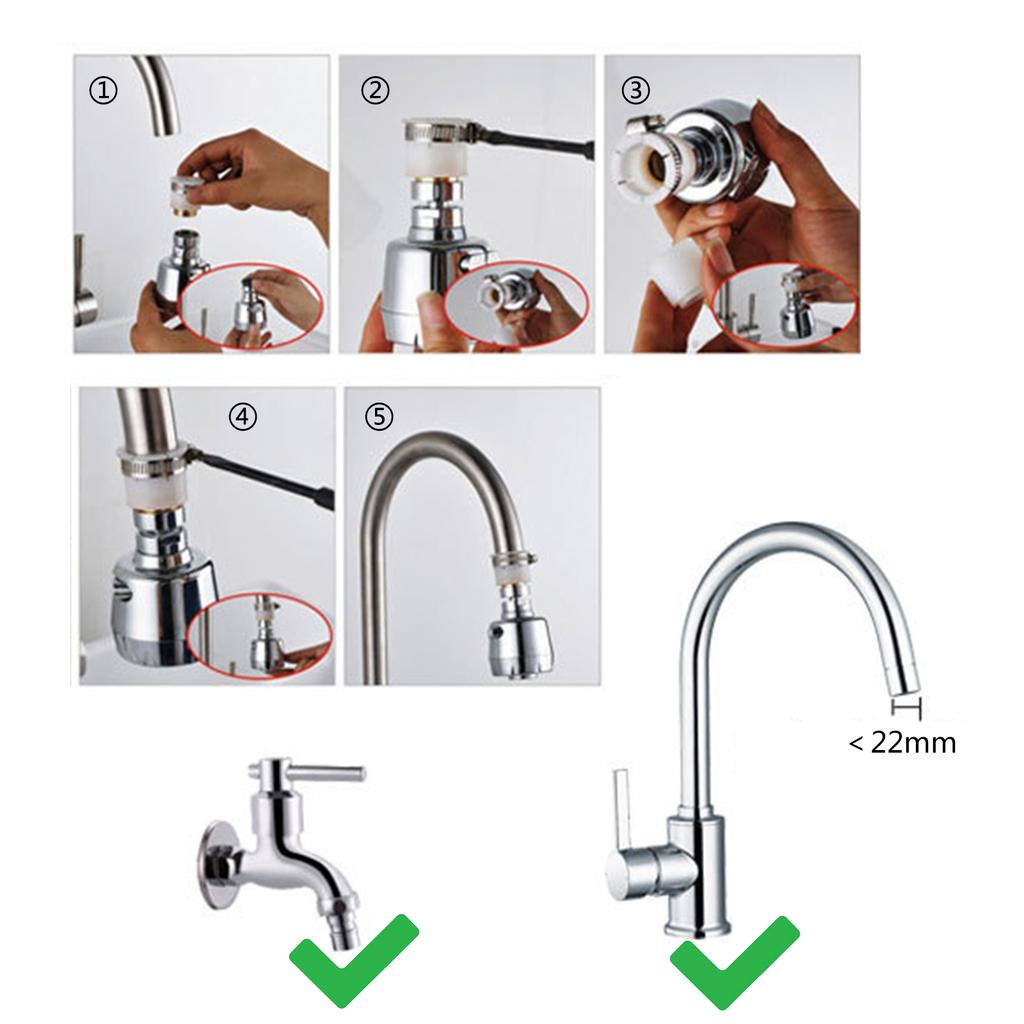 ①
②
③
④
⑤
< 22mm