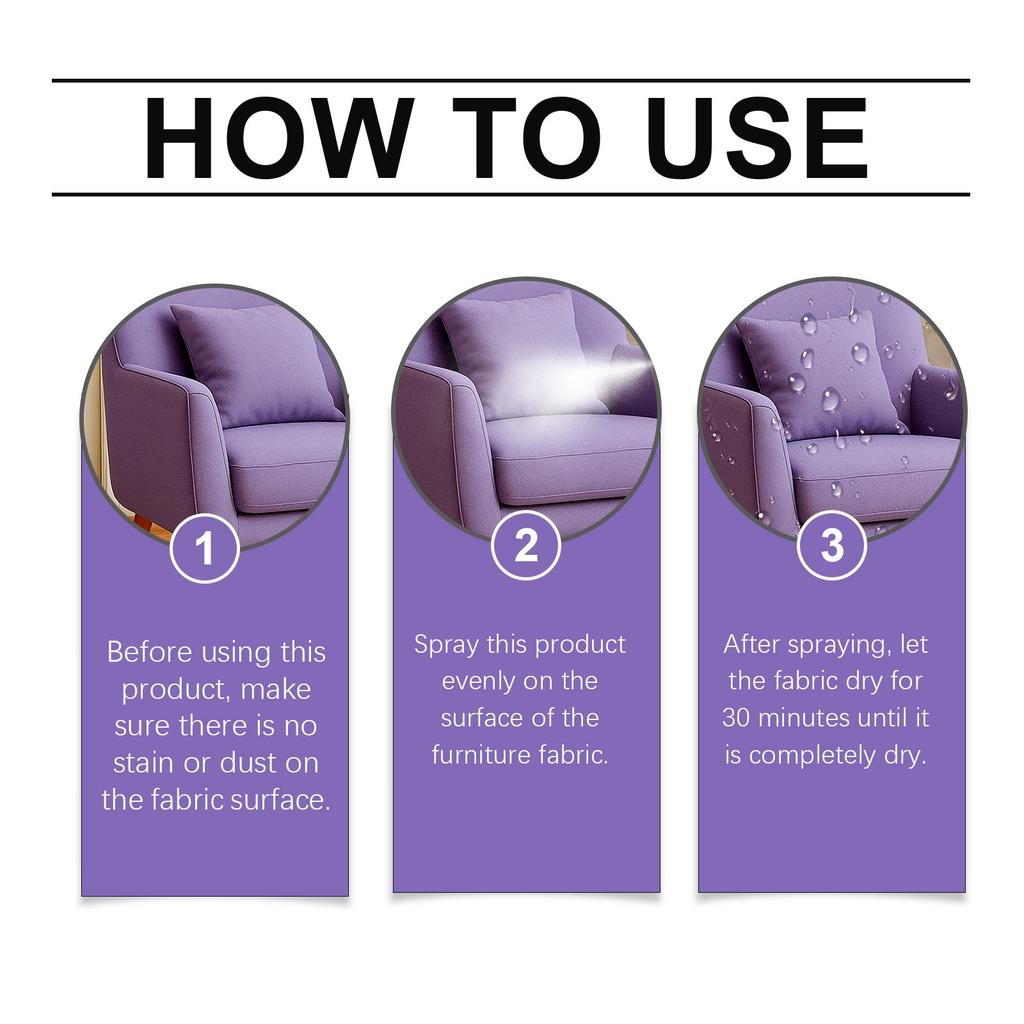 HOW TO USE

1

Before using this product, make sure there is no stain or dust on the fabric surface.

2

Spray this product evenly on the surface of the furniture fabric.

3

After spraying, let the fabric dry for 30 minutes until it is completely dry.