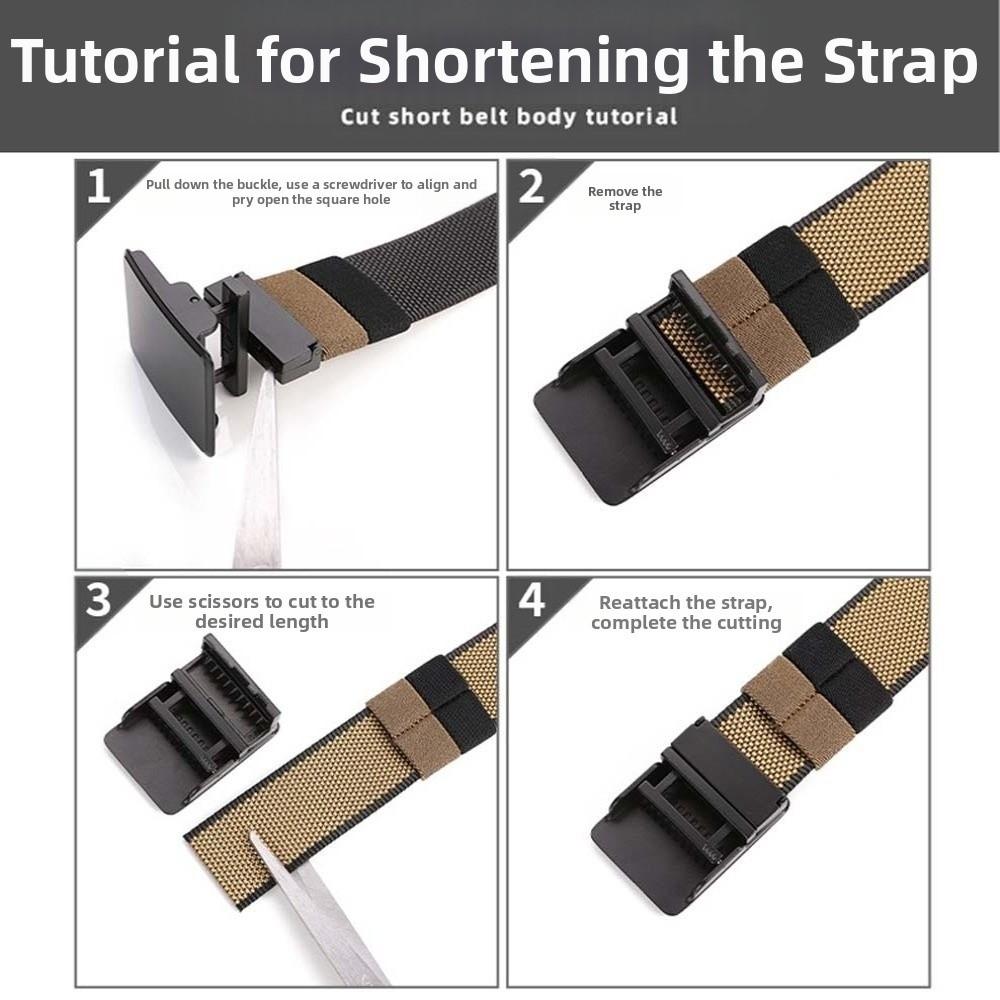 Tutorial for Shortening the Strap

Cut short belt body tutorial

1
Pull down the buckle, use a screwdriver to align and pry open the square hole

2
Remove the strap

3
Use scissors to cut to the desired length

4
Reattach the strap, complete the cutting