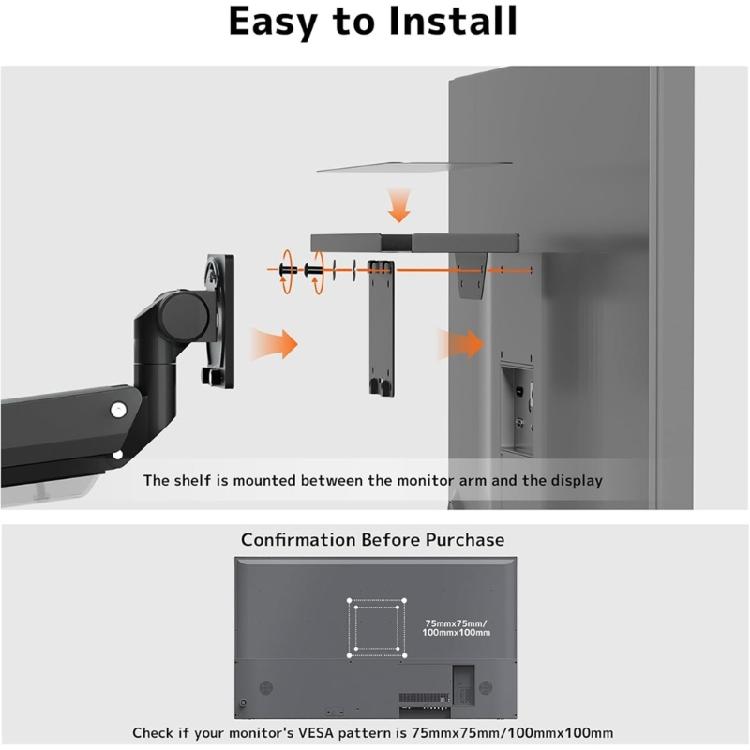 Easy to Install

The shelf is mounted between the monitor arm and the display

Confirmation Before Purchase

75mmx75mm/
100mmx100mm

Check if your monitor's VESA pattern is 75mmx75mm/100mmx100mm