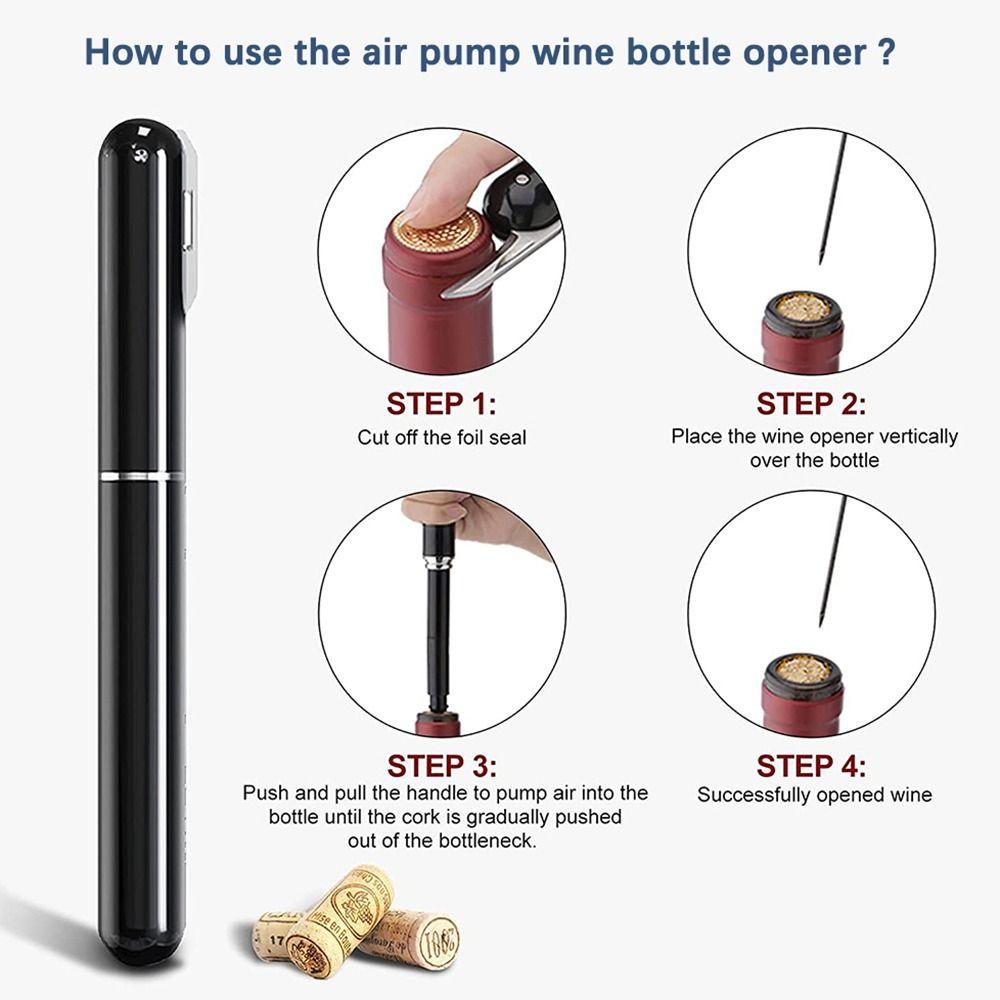 How to use the air pump wine bottle opener ?

STEP 1:
Cut off the foil seal

STEP 2:
Place the wine opener vertically over the bottle

STEP 3:
Push and pull the handle to pump air into the bottle until the cork is gradually pushed out of the bottleneck.

STEP 4:
Successfully opened wine