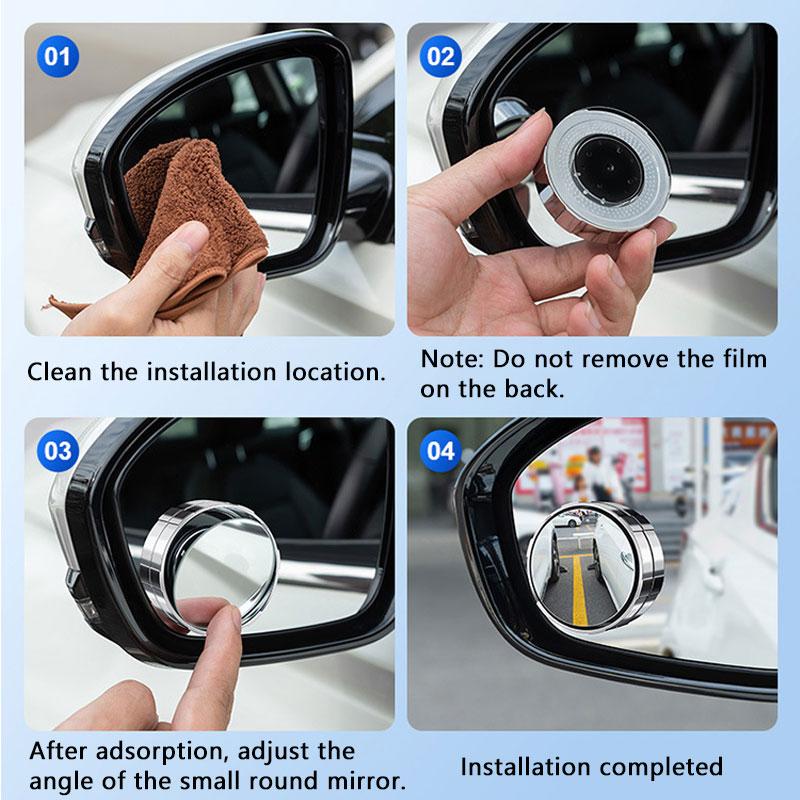 01

Clean the installation location.

02

Note: Do not remove the film on the back.

03

After adsorption, adjust the angle of the small round mirror.

04

Installation completed