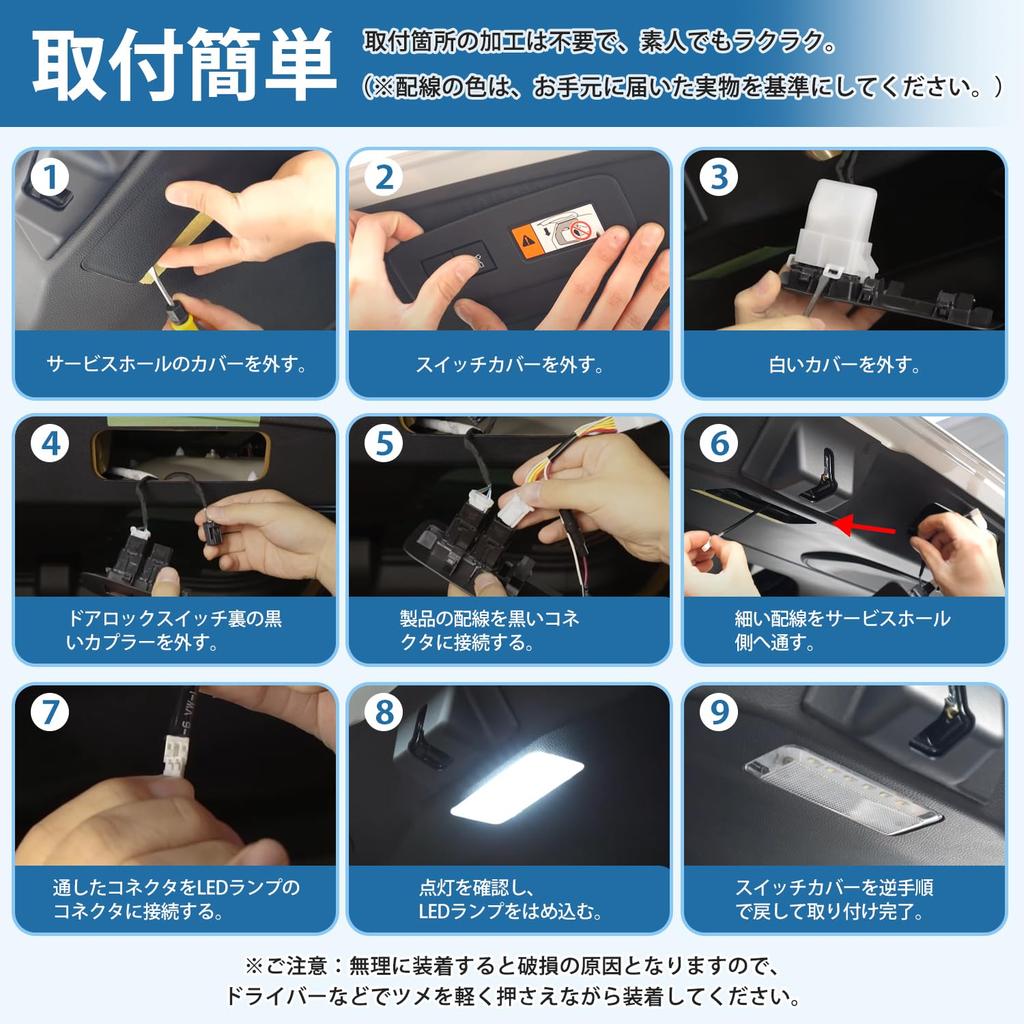 取付簡単

取付箇所の加工は不要で、素人でもラクラク。
（※配線の色は、お手元に届いた実物を基準にしてください。）

1
サービスホールのカバーを外す。

2
スイッチカバーを外す。

3
白いカバーを外す。

4
ドアロックスイッチ裏の黒いカプラーを外す。

5
製品の配線を黒いコネクタに接続する。

6
細い配線をサービスホール側へ通す。

7
通したコネクタをLEDランプのコネクタに接続する。

8
点灯を確認し、LEDランプをはめ込む。

9
スイッチカバーを逆手順で戻して取り付け完了。

※ご注意：無理に装着すると破損の原因となりますので、ドライバーなどでツメを軽く押さえながら装着してください。