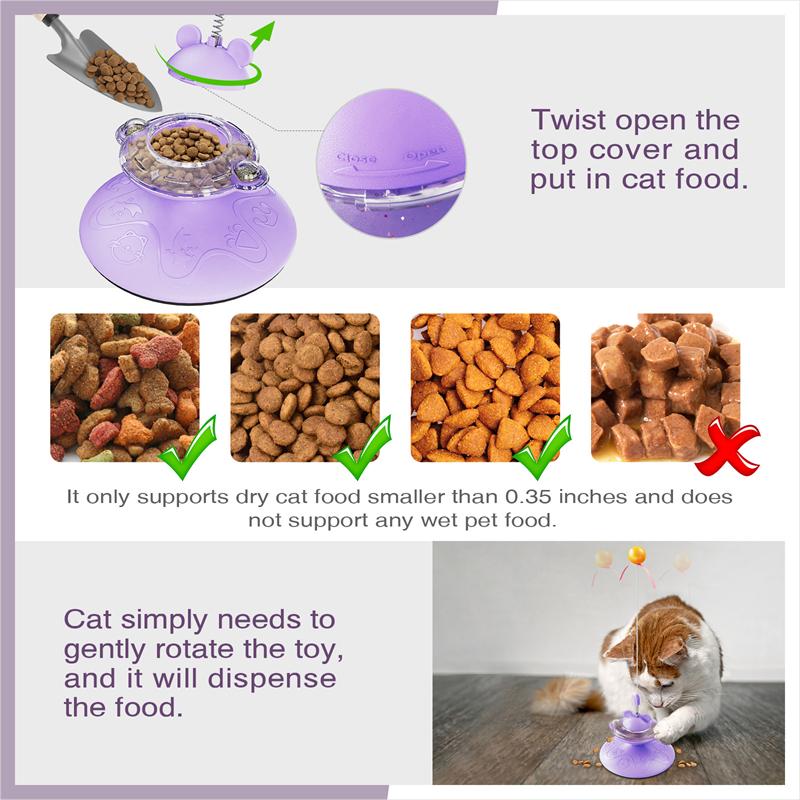 Close
Open

Twist open the top cover and put in cat food.

It only supports dry cat food smaller than 0.35 inches and does not support any wet pet food.

Cat simply needs to gently rotate the toy, and it will dispense the food.