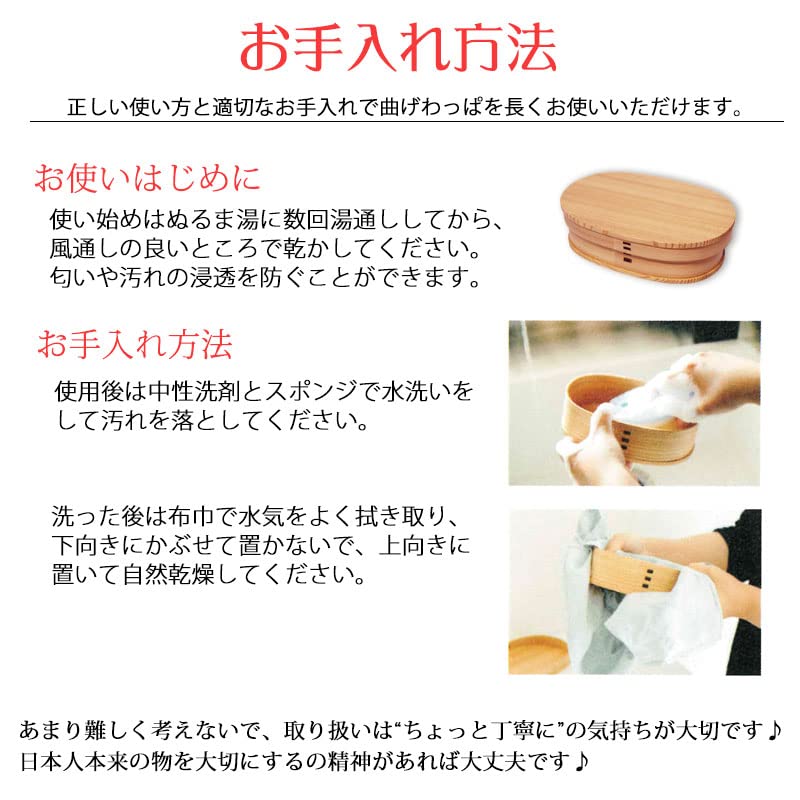 お手入れ方法

正しい使い方と適切なお手入れで曲げわっぱを長くお使いいただけます。

お使いはじめに

使い始めはぬるま湯に数回湯通ししてから、風通しの良いところで乾かしてください。匂いや汚れの浸透を防ぐことができます。

お手入れ方法

使用後は中性洗剤とスポンジで水洗いをして汚れを落としてください。

洗った後は布巾で水気をよく拭き取り、下向きにかぶせて置かないで、上向きに置いて自然乾燥してください。

あまり難しく考えないで、取り扱いは“ちょっと丁寧に”の気持ちが大切です♪
日本人本来の物を大切にするの精神があれば大丈夫です♪