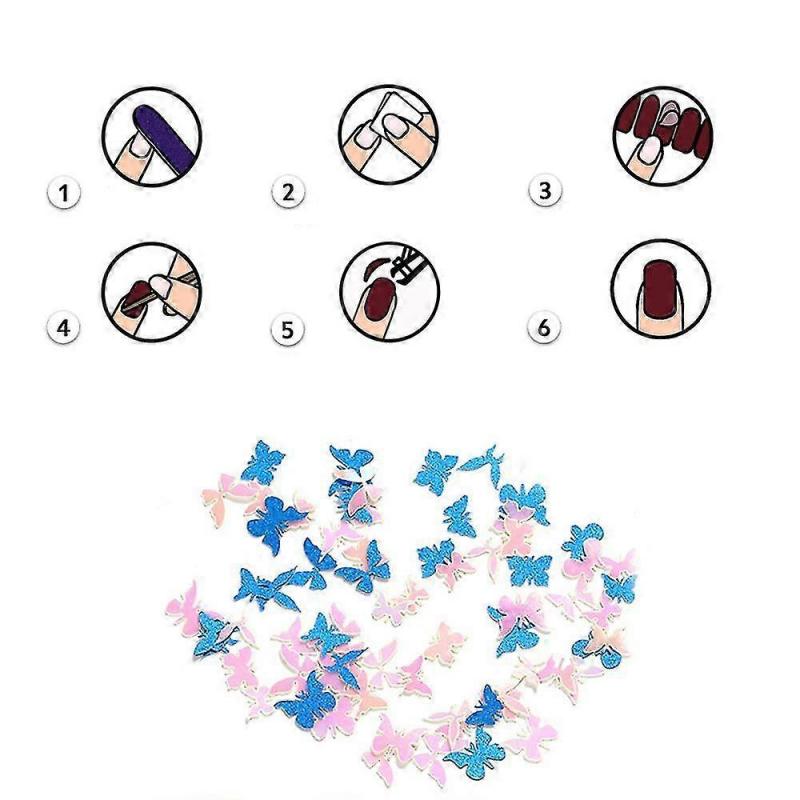 1
2
3
4
5
6