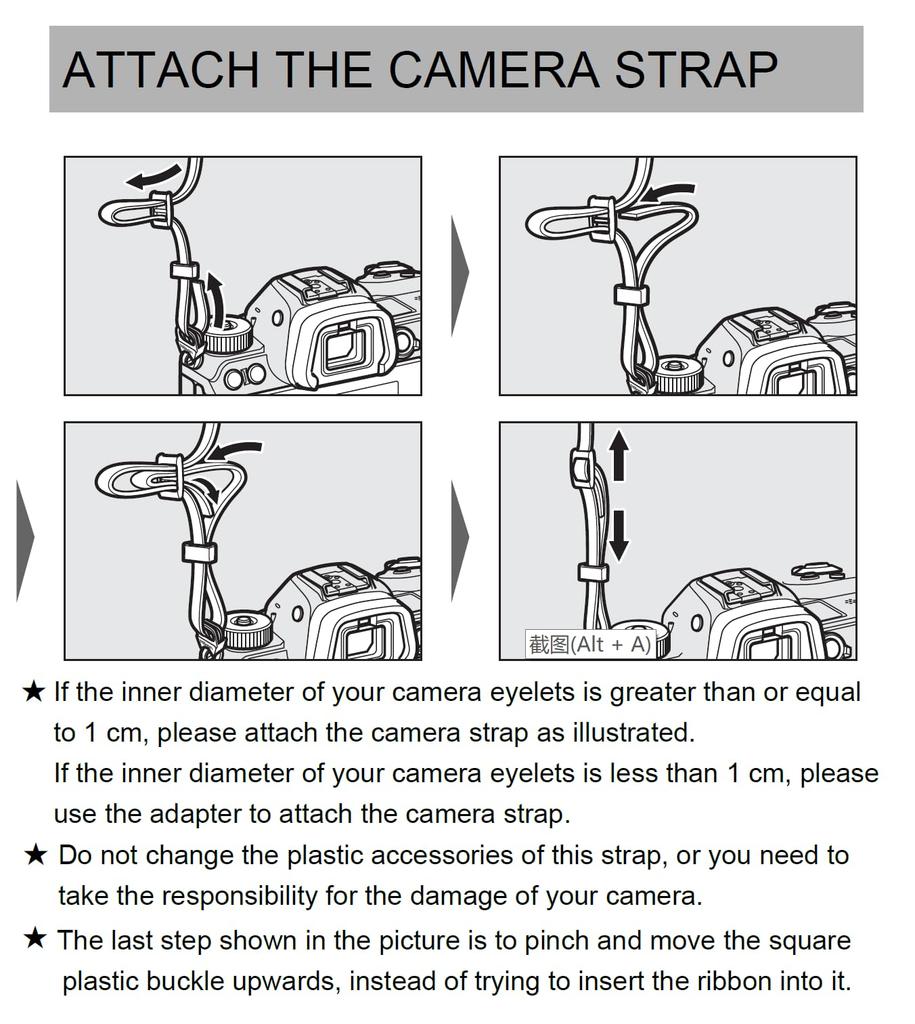 ATTACH THE CAMERA STRAP

截图(Alt + A)

★ If the inner diameter of your camera eyelets is greater than or equal to 1 cm, please attach the camera strap as illustrated.
If the inner diameter of your camera eyelets is less than 1 cm, please use the adapter to attach the camera strap.

★ Do not change the plastic accessories of this strap, or you need to take the responsibility for the damage of your camera.

★ The last step shown in the picture is to pinch and move the square plastic buckle upwards, instead of trying to insert the ribbon into it.