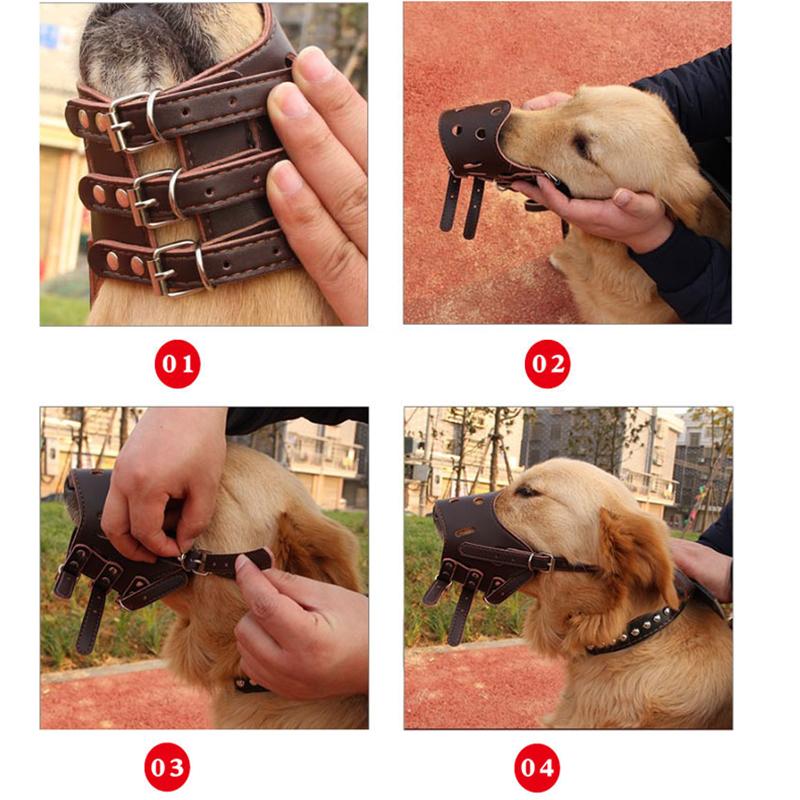 01

02

03

04