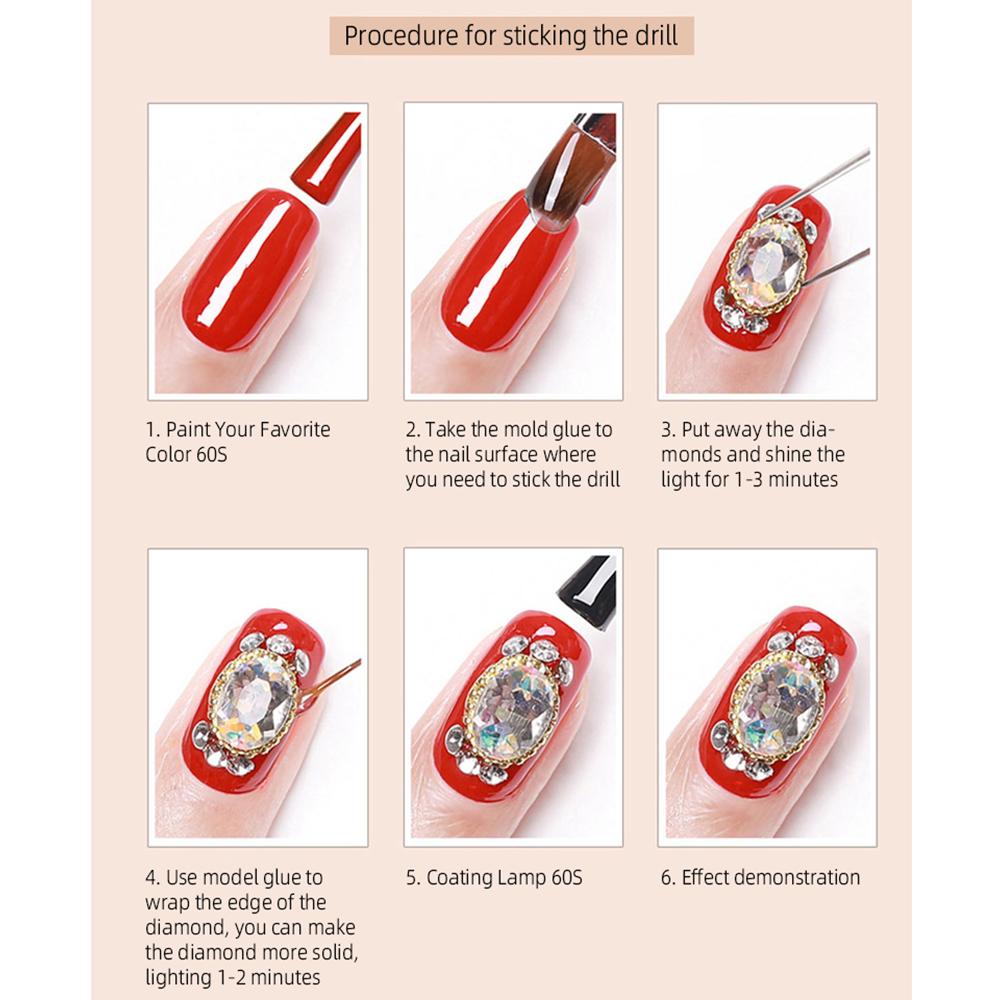 Procedure for sticking the drill

1. Paint Your Favorite Color 60S

2. Take the mold glue to the nail surface where you need to stick the drill

3. Put away the diamonds and shine the light for 1-3 minutes

4. Use model glue to wrap the edge of the diamond, you can make the diamond more solid, lighting 1-2 minutes

5. Coating Lamp 60S

6. Effect demonstration