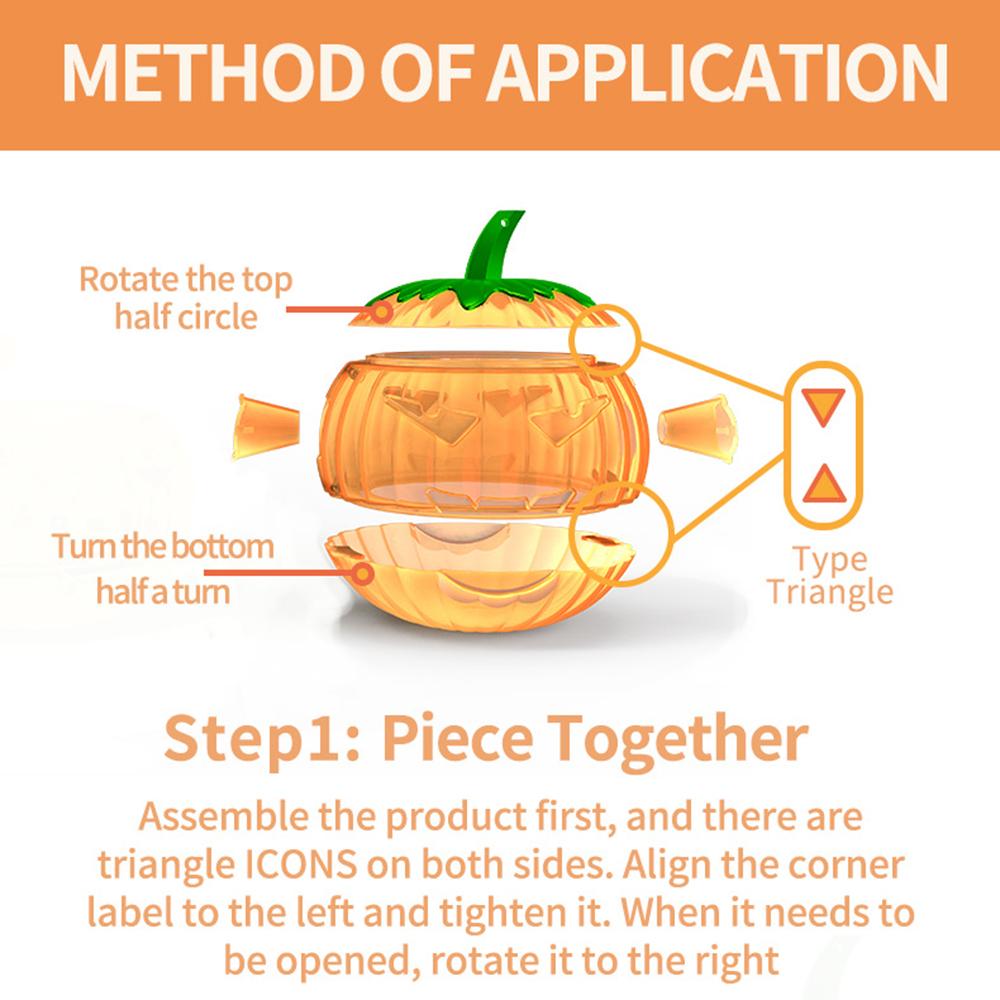 METHOD OF APPLICATION

Rotate the top half circle

Turn the bottom half a turn

Type Triangle

Step1: Piece Together

Assemble the product first, and there are triangle ICONS on both sides. Align the corner label to the left and tighten it. When it needs to be opened, rotate it to the right