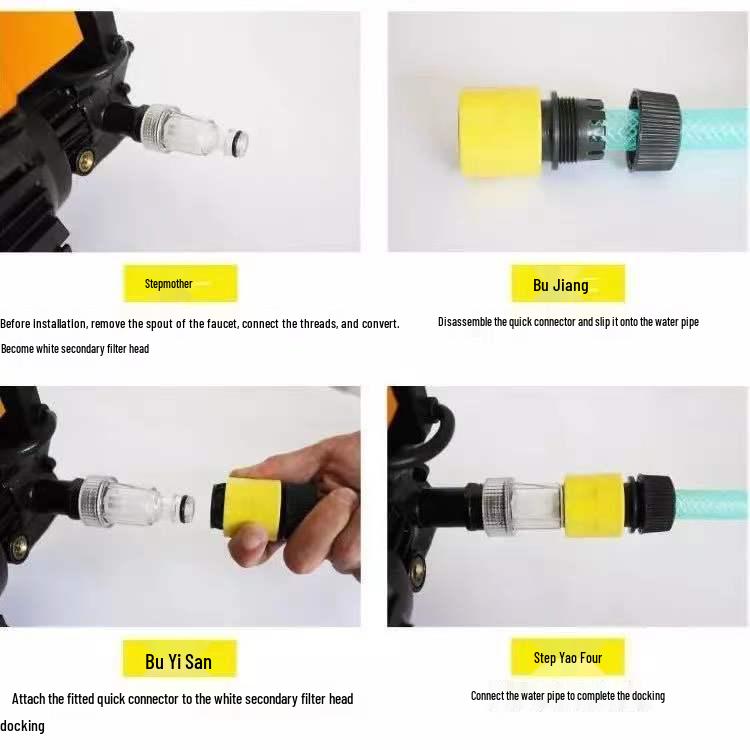 Stepmother

Before Installation, remove the spout of the faucet, connect the threads, and convert. Become white secondary filter head

Bu Jiang

Disassemble the quick connector and slip it onto the water pipe

Bu Yi San

Attach the fitted quick connector to the white secondary filter head docking

Step Yao Four

Connect the water pipe to complete the docking