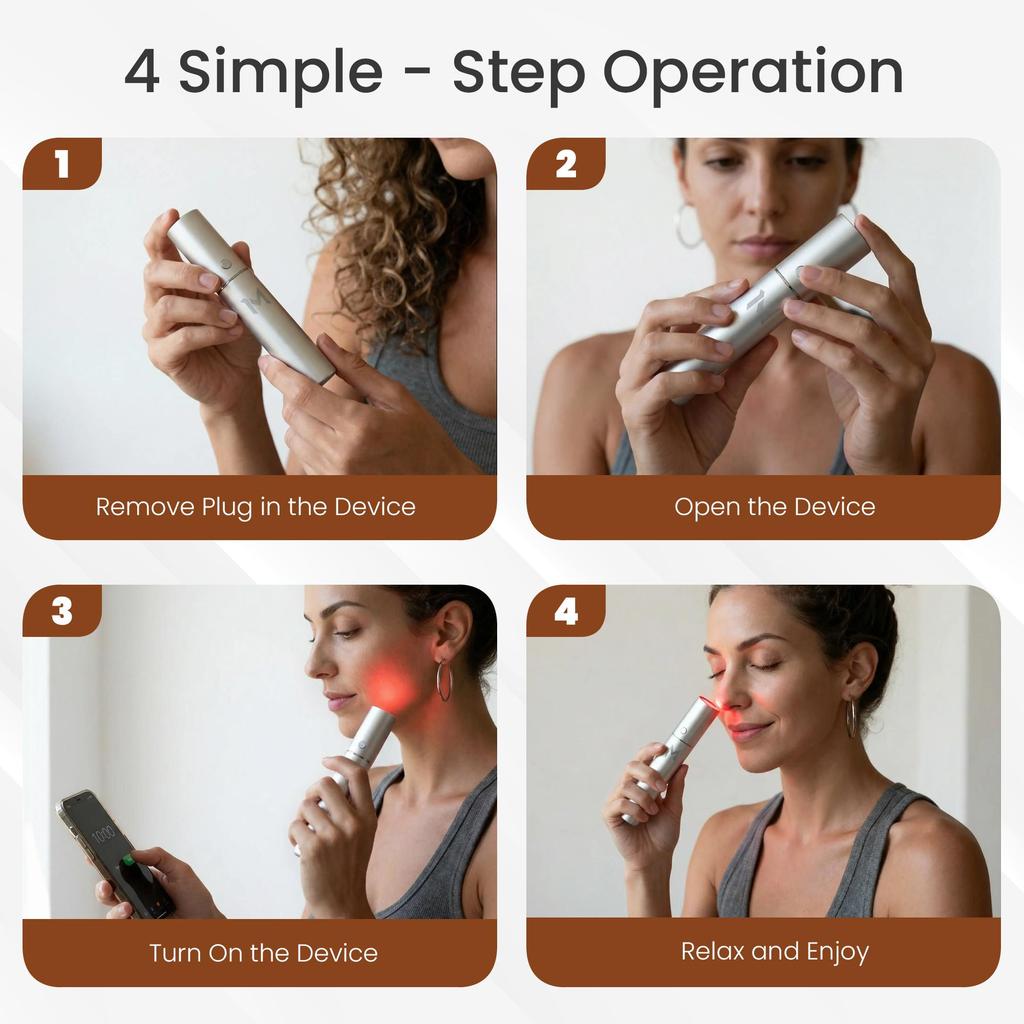 4 Simple - Step Operation

1

Remove Plug in the Device

2

Open the Device

3

10:00

Turn On the Device

4

Relax and Enjoy