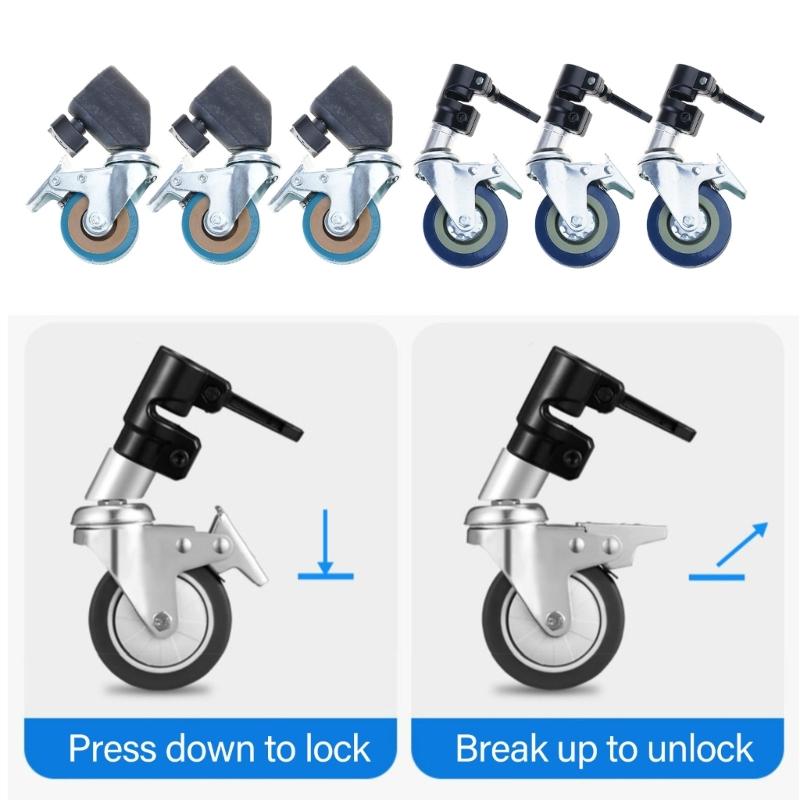 Press down to lock

Break up to unlock