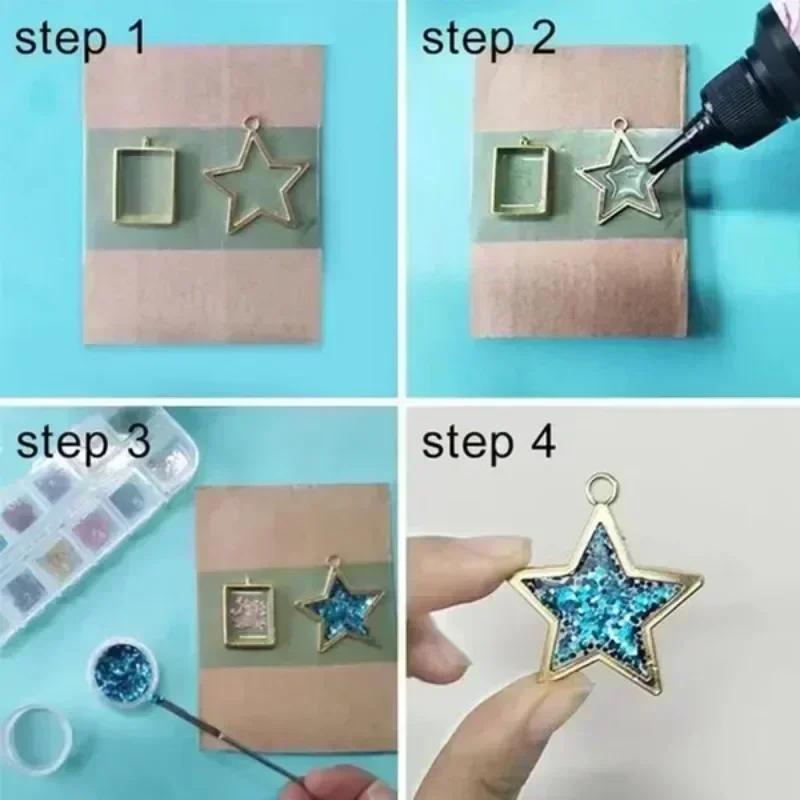 step 1

step 2

step 3

step 4