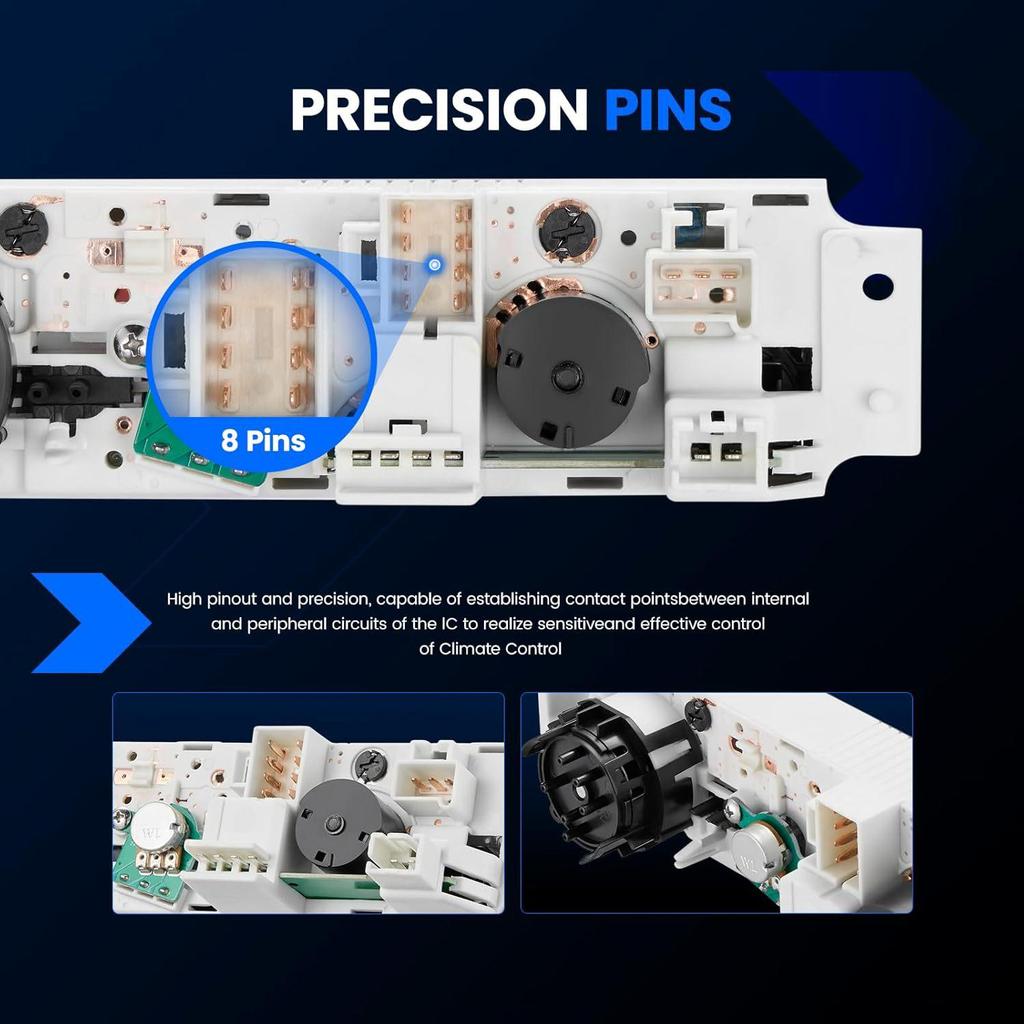 PRECISION PINS

8 Pins

High pinout and precision, capable of establishing contact pointsbetween internal and peripheral circuits of the IC to realize sensitiveand effective control of Climate Control