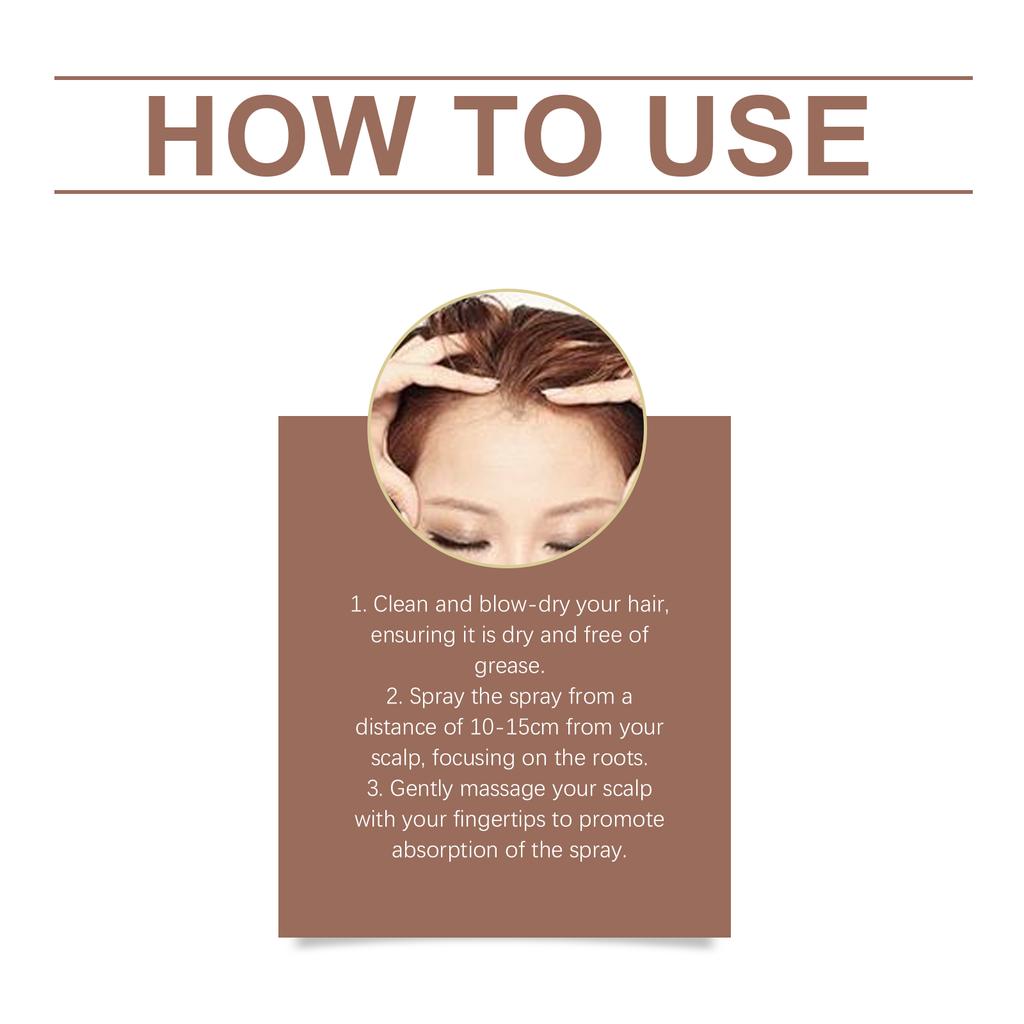 HOW TO USE

1. Clean and blow-dry your hair, ensuring it is dry and free of grease.
2. Spray the spray from a distance of 10-15cm from your scalp, focusing on the roots.
3. Gently massage your scalp with your fingertips to promote absorption of the spray.