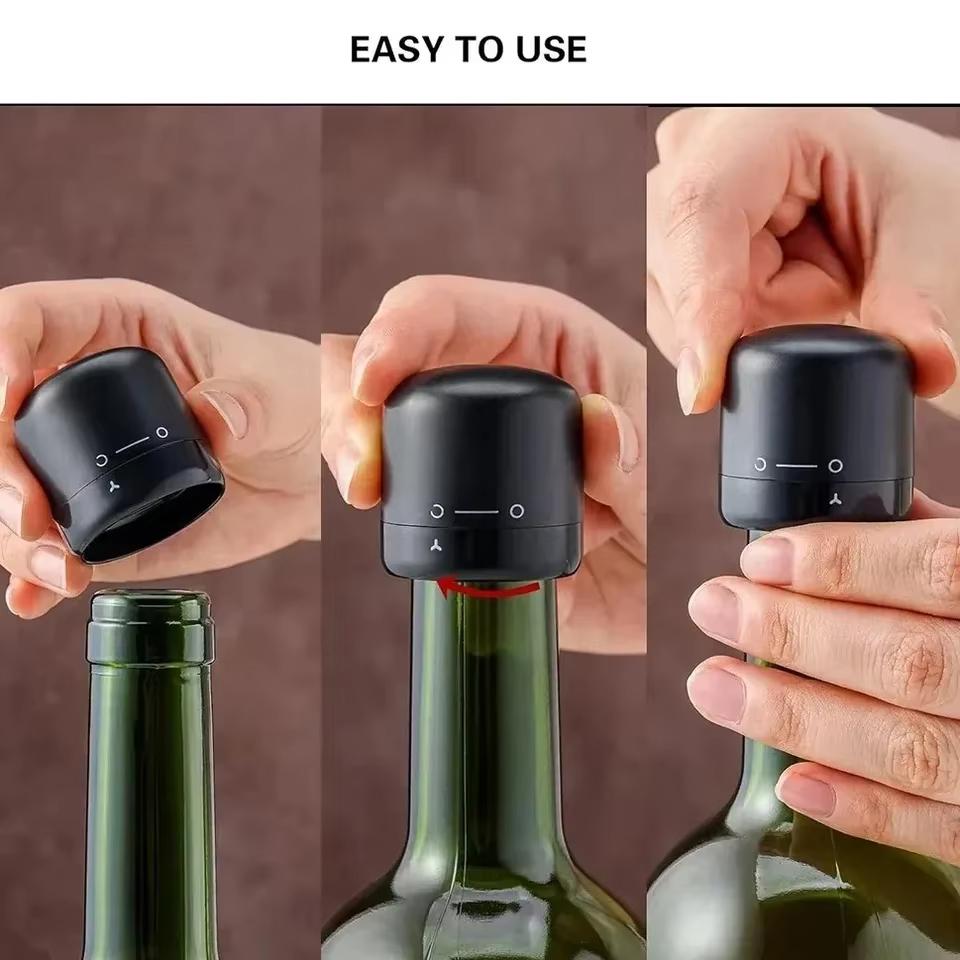 EASY TO USE