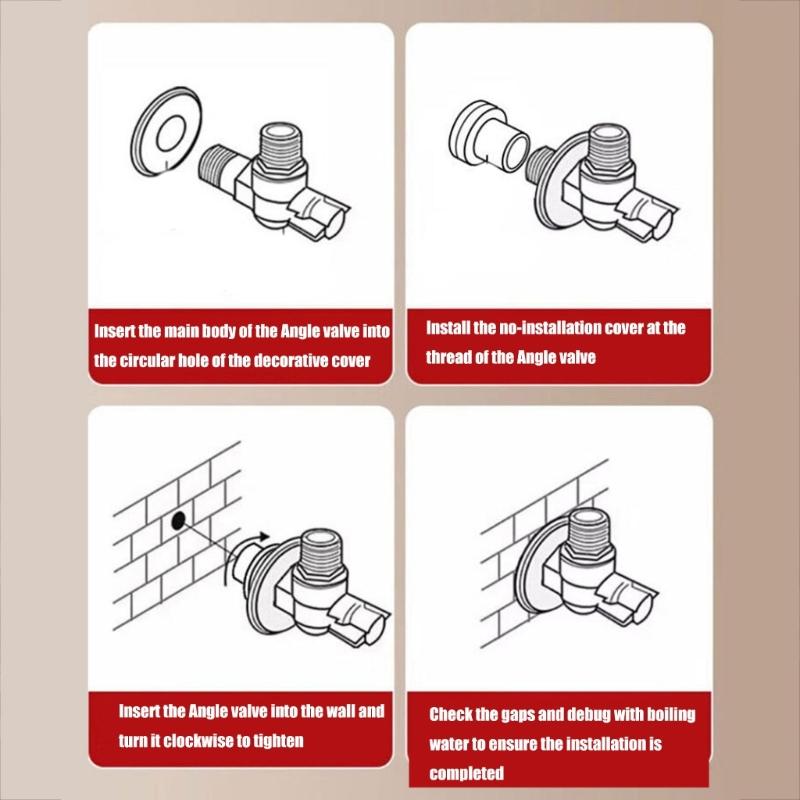 Insert the main body of the Angle valve into the circular hole of the decorative cover

Install the no-installation cover at the thread of the Angle valve

Insert the Angle valve into the wall and turn it clockwise to tighten

Check the gaps and debug with boiling water to ensure the installation is completed