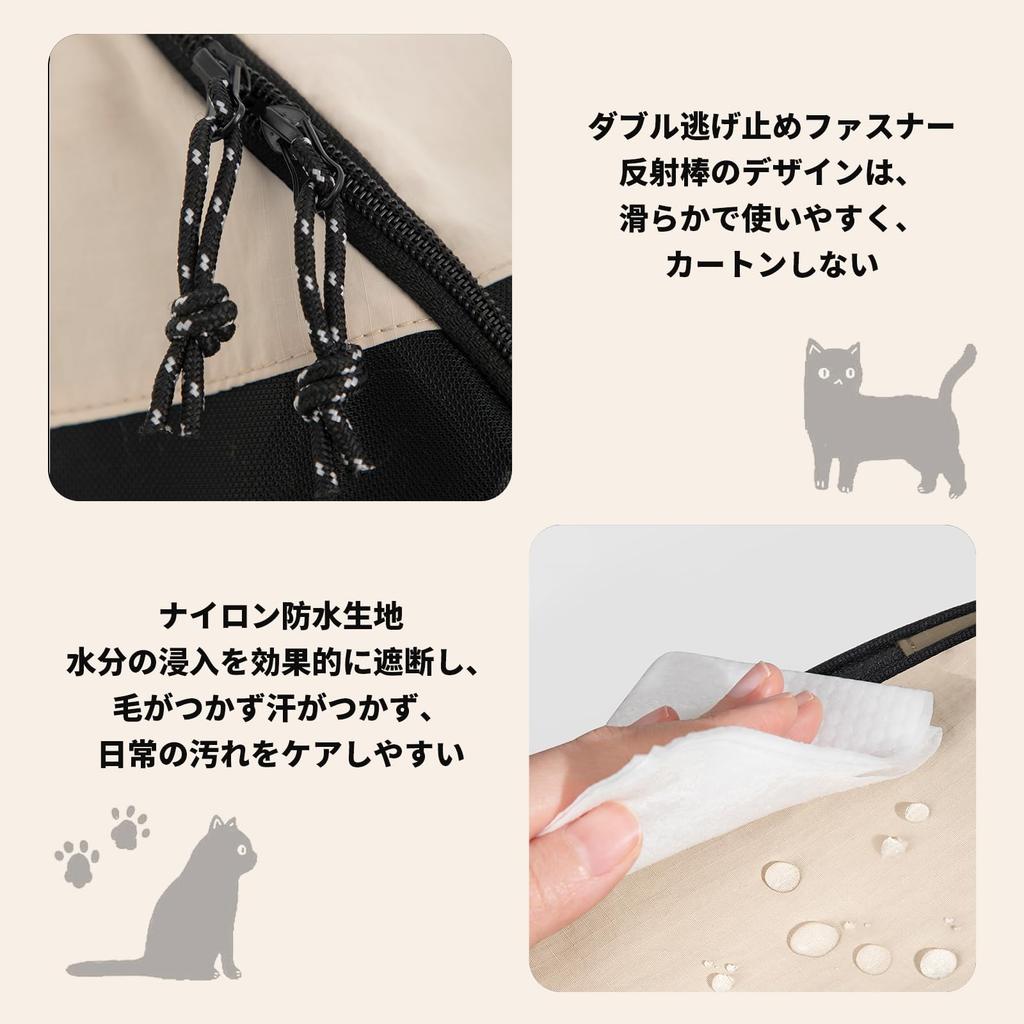 ダブル逃げ止めファスナー
反射棒のデザインは、
滑らかで使いやすく、
カートンしない

ナイロン防水生地
水分の浸入を効果的に遮断し、
毛がつかず汗がつかず、
日常の汚れをケアしやすい