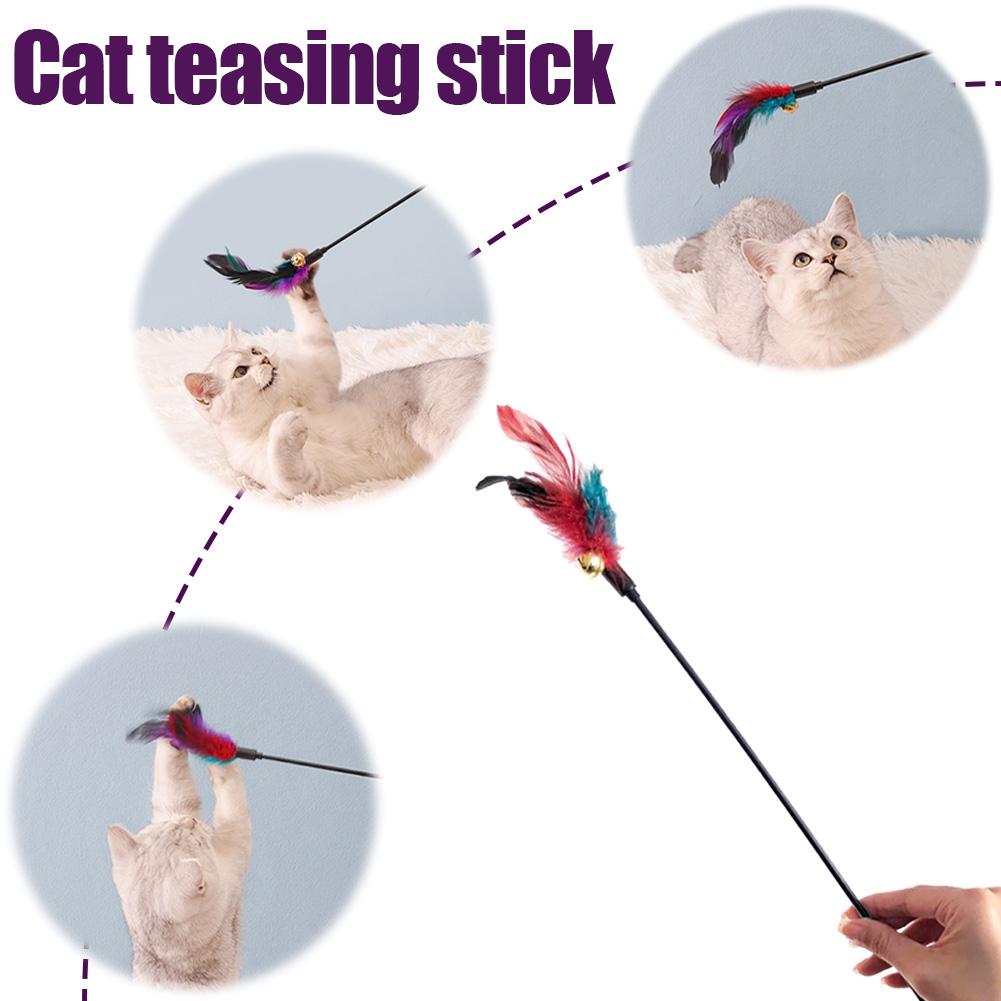 Cat teasing stick