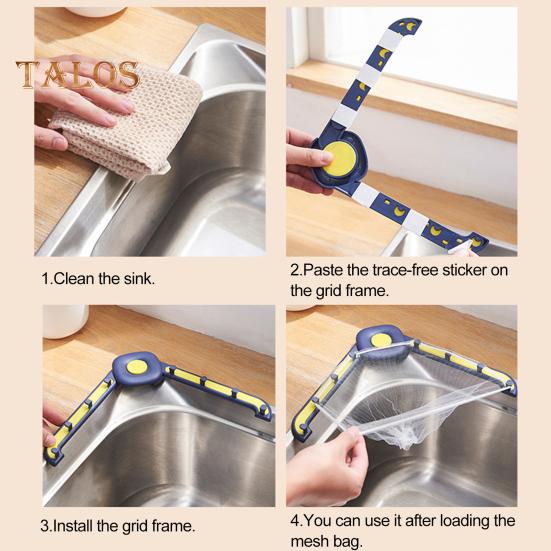 TALOS

1.Clean the sink.

2.Paste the trace-free sticker on the grid frame.

3.Install the grid frame.

4.You can use it after loading the mesh bag.