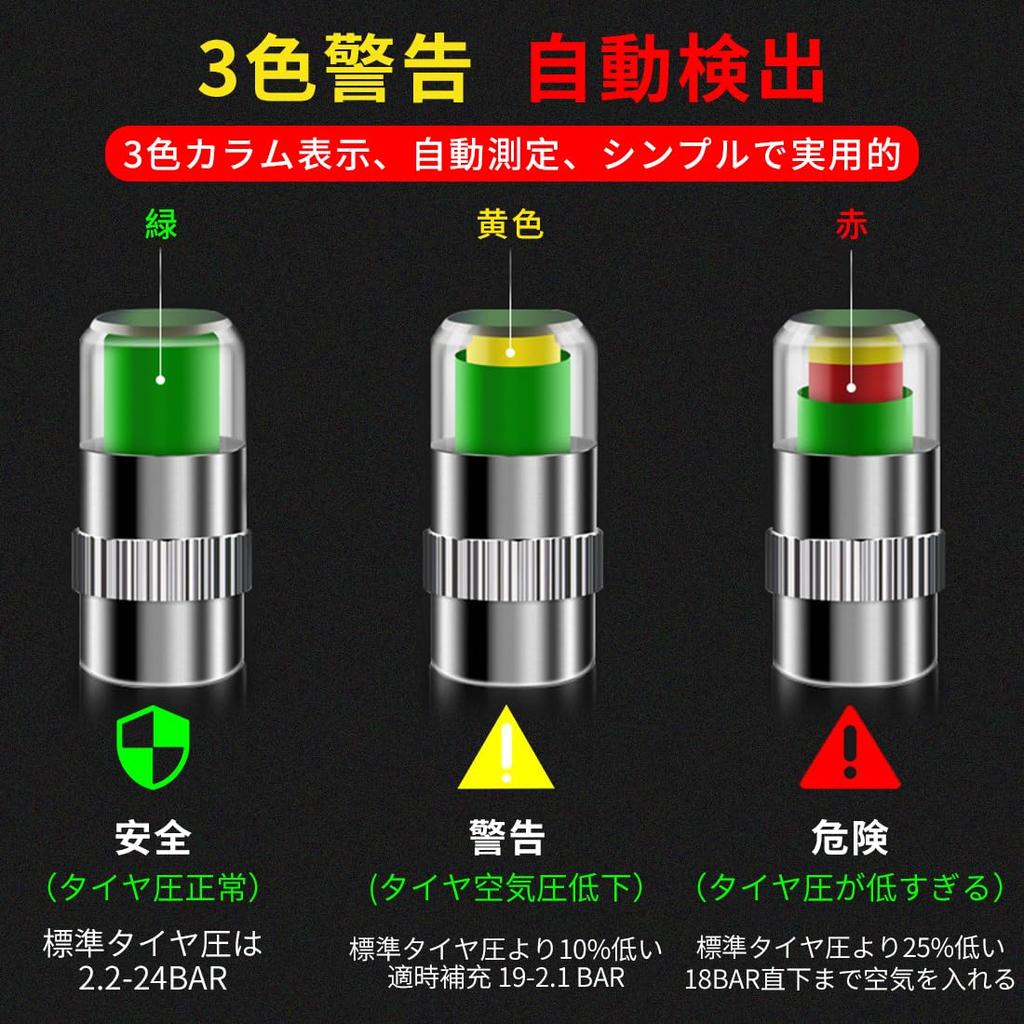 3色警告　自動検出

3色カラム表示、自動測定、シンプルで実用的

緑

黄色

赤

安全
（タイヤ圧正常）
標準タイヤ圧は
2.2-24BAR

警告
（タイヤ空気圧低下）
標準タイヤ圧より10%低い
適時補充 19-2.1 BAR

危険
（タイヤ圧が低すぎる）
標準タイヤ圧より25%低い
18BAR直下まで空気を入れる