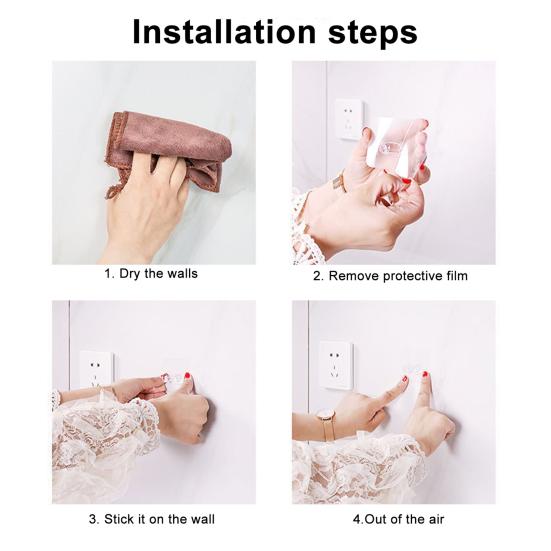 Installation steps

1. Dry the walls

2. Remove protective film

3. Stick it on the wall

4.Out of the air