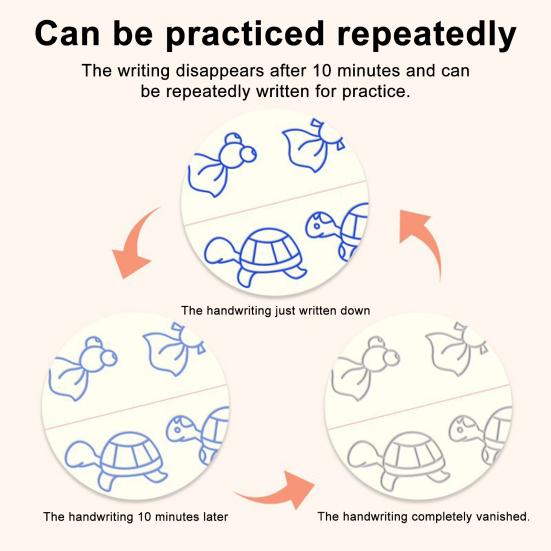 Can be practiced repeatedly

The writing disappears after 10 minutes and can be repeatedly written for practice.

The handwriting just written down

The handwriting 10 minutes later

The handwriting completely vanished.