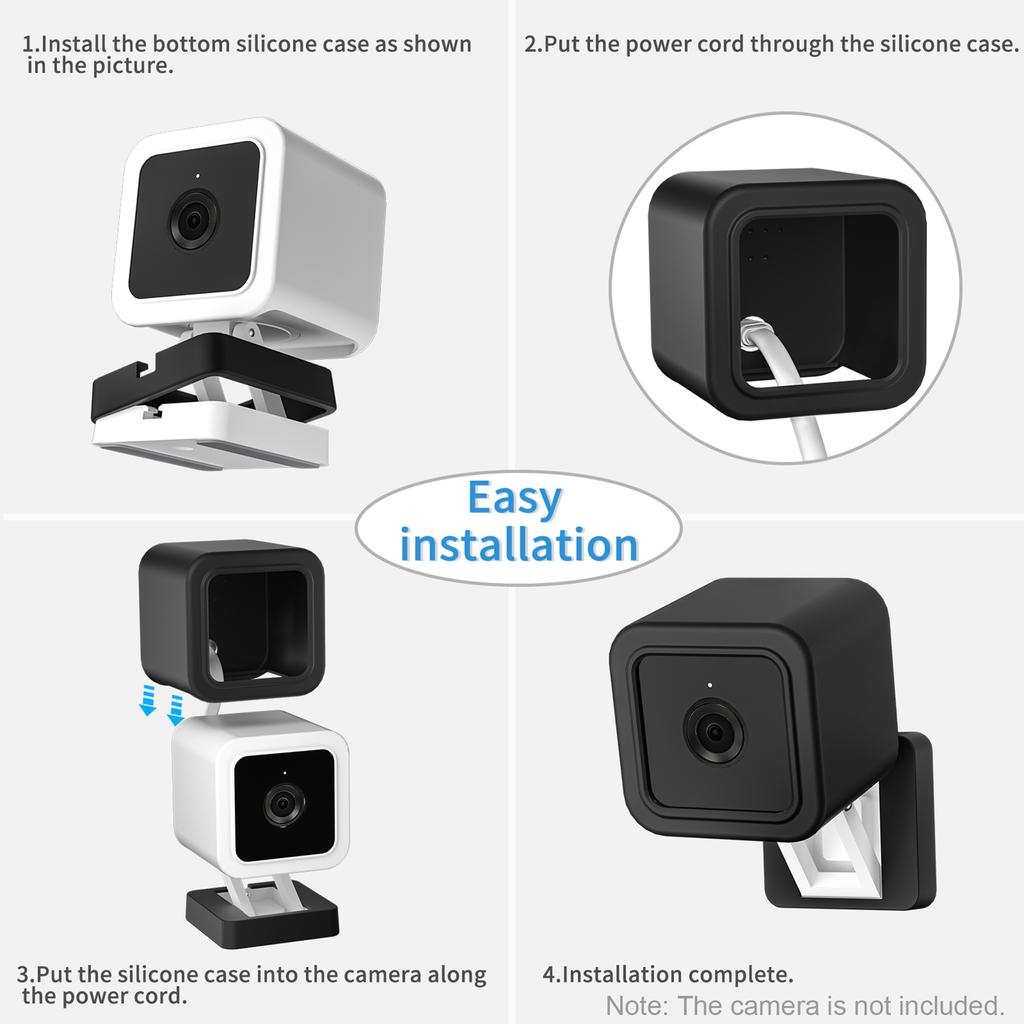 1.Install the bottom silicone case as shown in the picture.

2.Put the power cord through the silicone case.

Easy installation

3.Put the silicone case into the camera along the power cord.

4.Installation complete.

Note: The camera is not included.